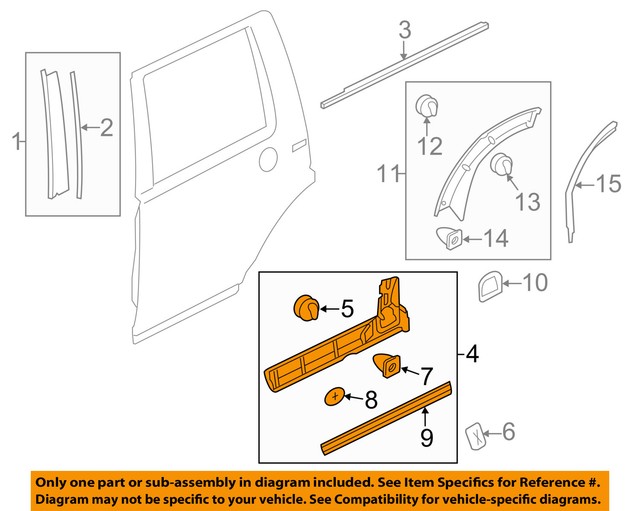 3
1
2
12
11
13
15
14
10
5
4
7
8
9
6
Only one part or sub-assembly in diagram included. See Item Specifics for Reference #.
Diagram may not be specific to your vehicle. See Compatibility for vehicle-specific diagrams.