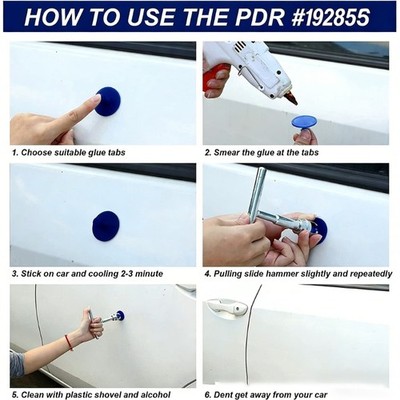 HOW TO USE THE PDR #192855

1. Choose suitable glue tabs

2. Smear the glue at the tabs

3. Stick on car and cooling 2-3 minute

4. Pulling slide hammer slightly and repeatedly

5. Clean with plastic shovel and alcohol

6. Dent get away from your car