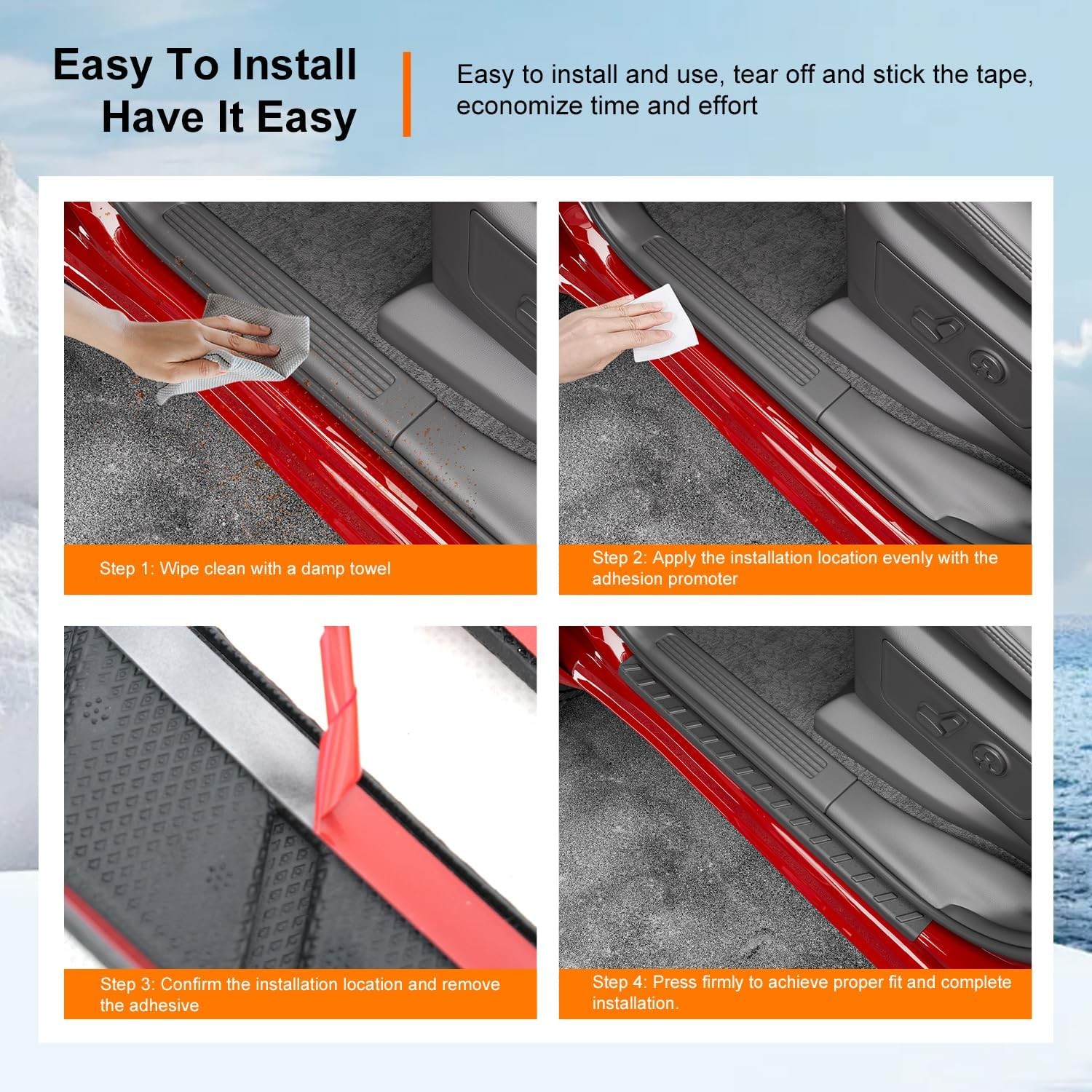 Easy To Install
Have It Easy

Easy to install and use, tear off and stick the tape, economize time and effort

Step 1: Wipe clean with a damp towel

Step 2: Apply the installation location evenly with the adhesion promoter

Step 3: Confirm the installation location and remove the adhesive

Step 4: Press firmly to achieve proper fit and complete installation.