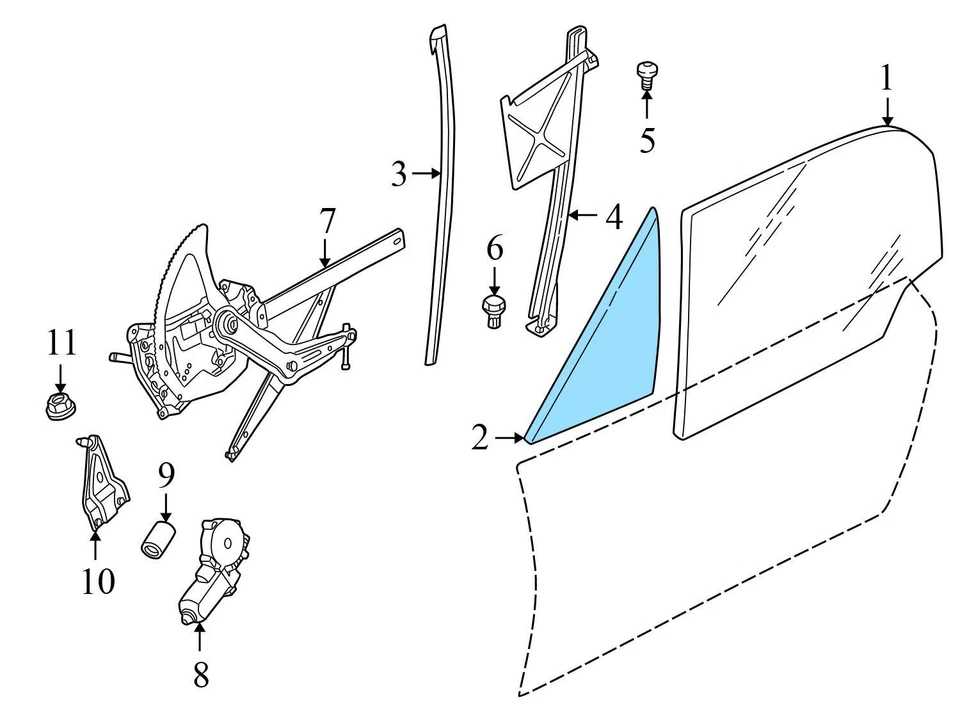 1
5
3
4
7
6
11
2
9
10
8