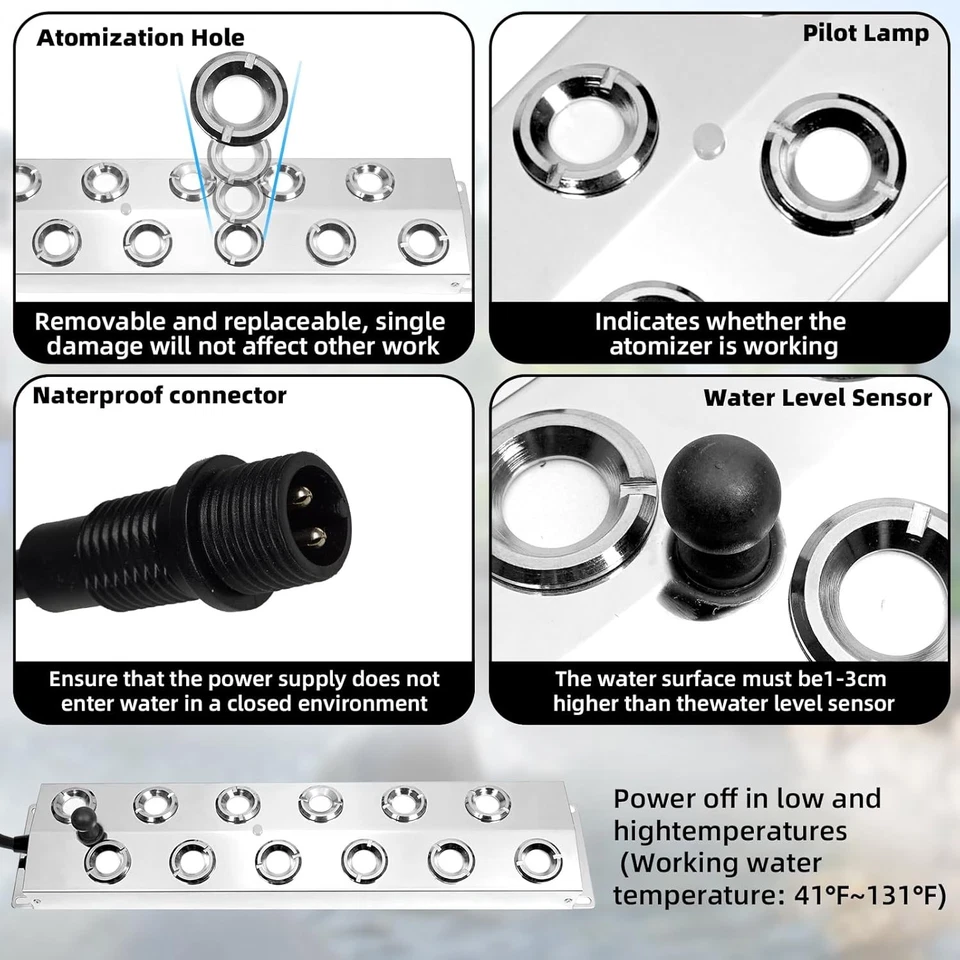 Atomization Hole

Removable and replaceable, single damage will not affect other work

Pilot Lamp

Indicates whether the atomizer is working

Naterproof connector

Ensure that the power supply does not enter water in a closed environment

Water Level Sensor

The water surface must be1-3cm higher than thewater level sensor

Power off in low and hightemperatures (Working water temperature: 41°F~131°F)