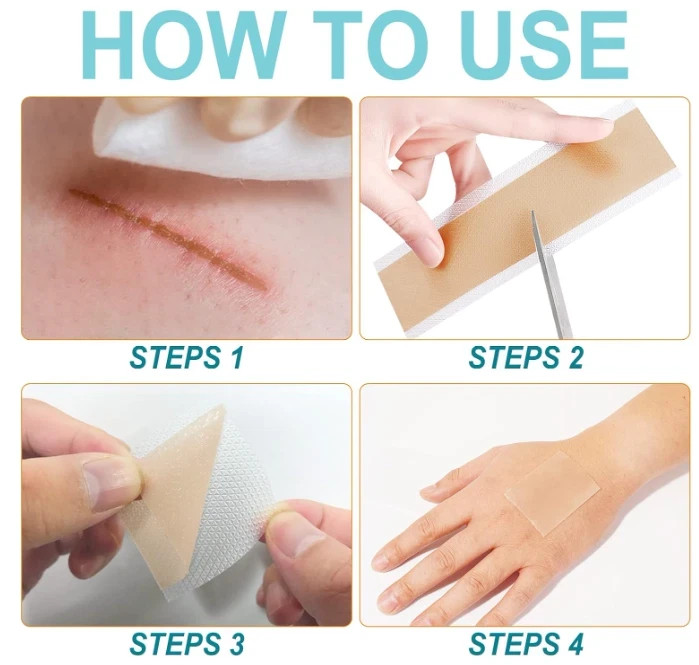 HOW TO USE

STEPS 1

STEPS 2

STEPS 3

STEPS 4