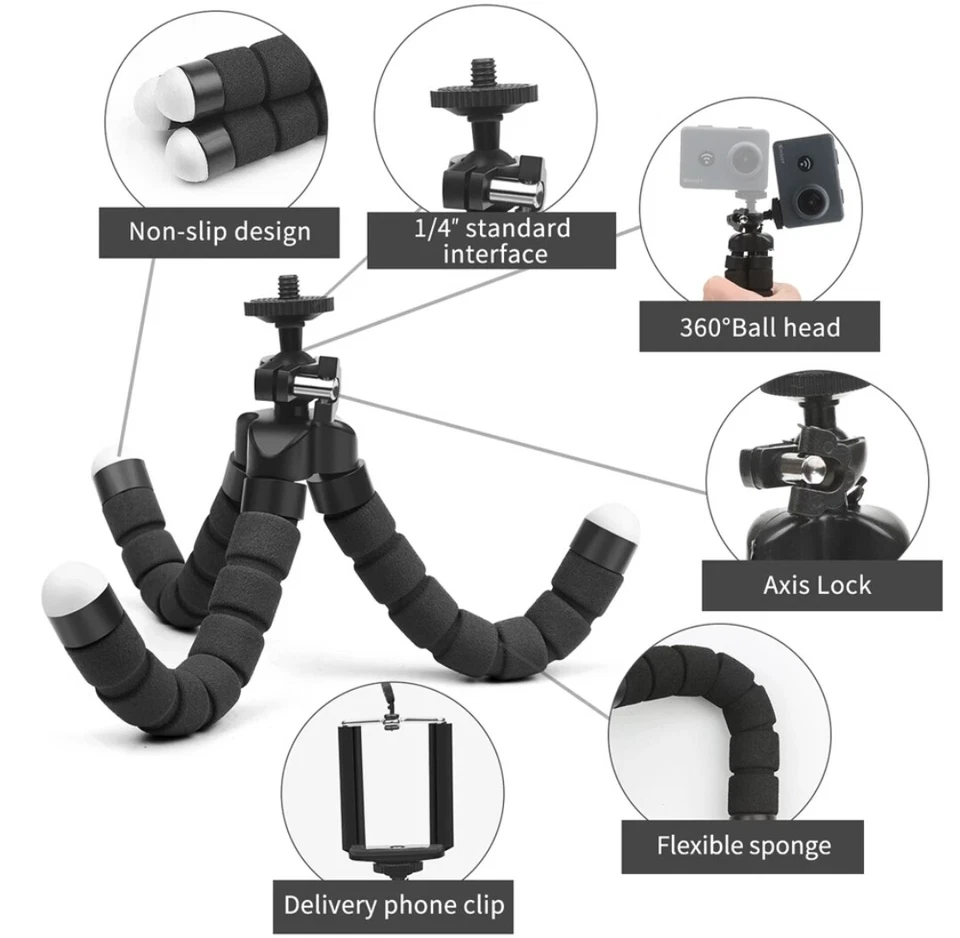 Non-slip design

1/4" standard interface

360°Ball head

Axis Lock

Flexible sponge

Delivery phone clip