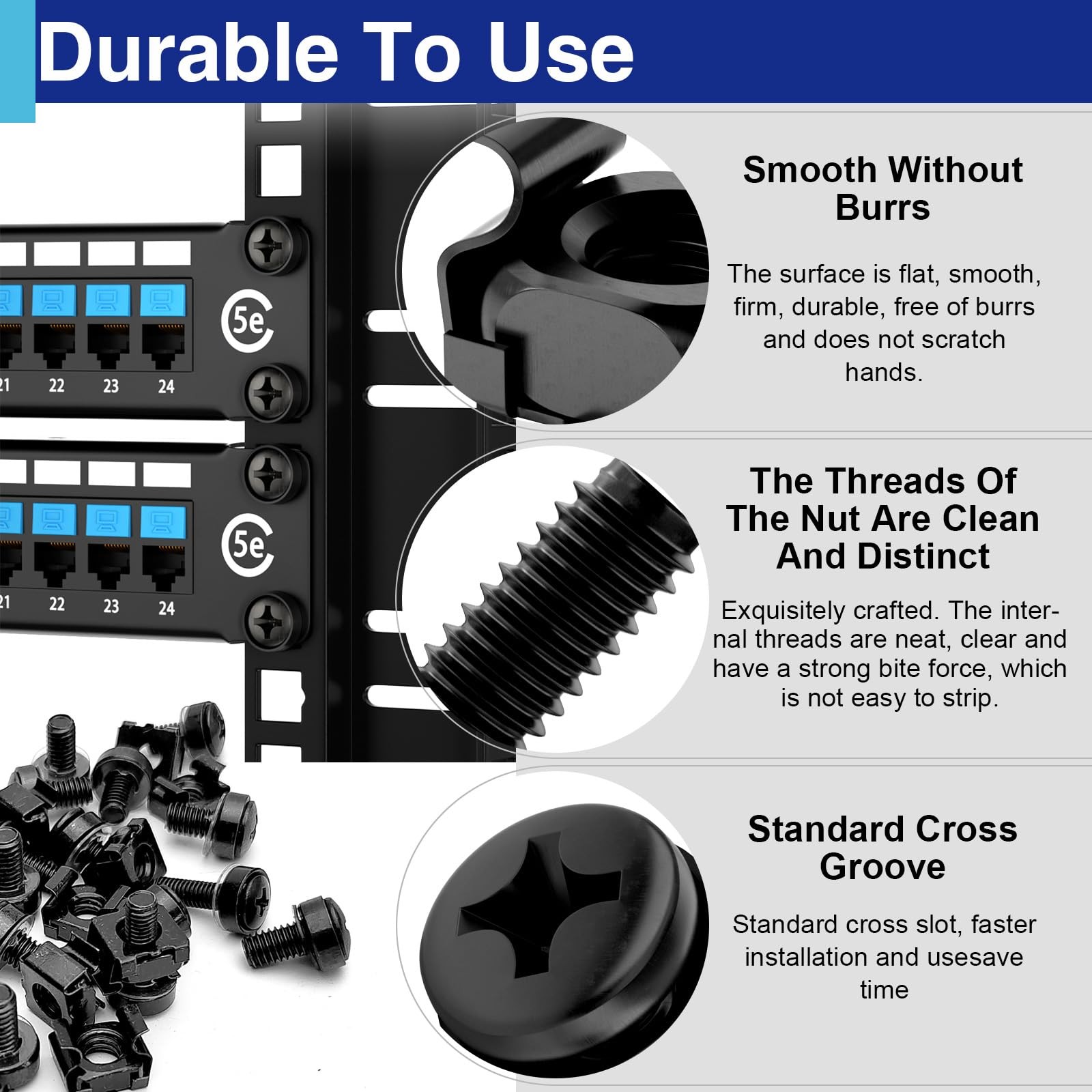 Durable To Use

5e

21 22 23 24

5e

21 22 23 24

Smooth Without Burrs

The surface is flat, smooth, firm, durable, free of burrs and does not scratch hands.

The Threads Of The Nut Are Clean And Distinct

Exquisitely crafted. The internal threads are neat, clear and have a strong bite force, which is not easy to strip.

Standard Cross Groove

Standard cross slot, faster installation and usesave time