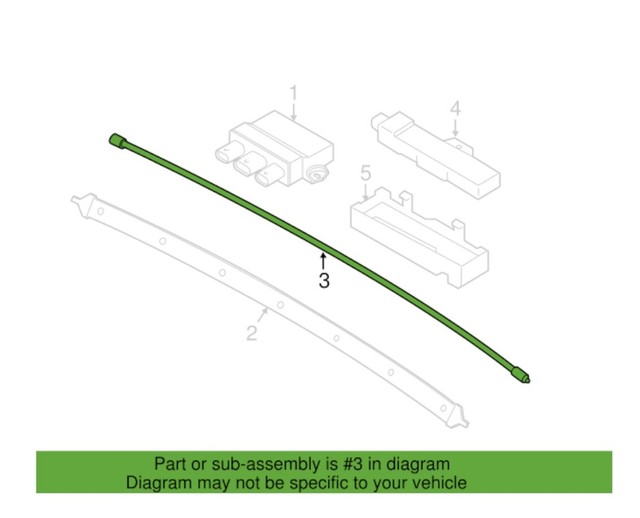 1
4
5
3
2

Part or sub-assembly is #3 in diagram
Diagram may not be specific to your vehicle