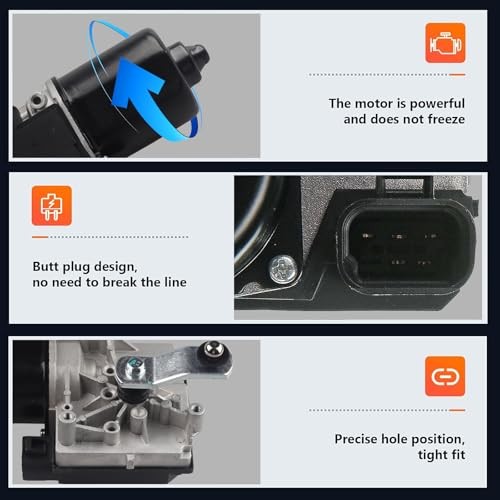 The motor is powerful and does not freeze

Butt plug design, no need to break the line

Precise hole position, tight fit