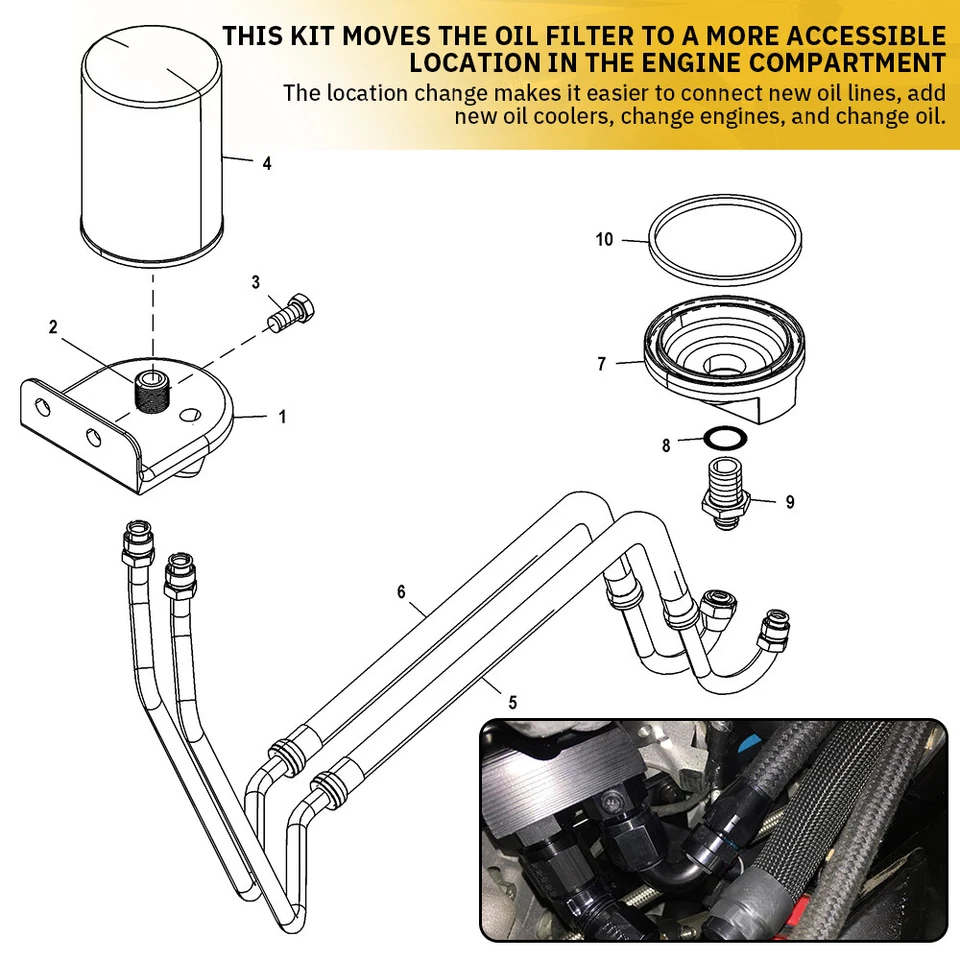 THIS KIT MOVES THE OIL FILTER TO A MORE ACCESSIBLE LOCATION IN THE ENGINE COMPARTMENT

The location change makes it easier to connect new oil lines, add new oil coolers, change engines, and change oil.

4

10

3

2

7

1

8

9

6

5