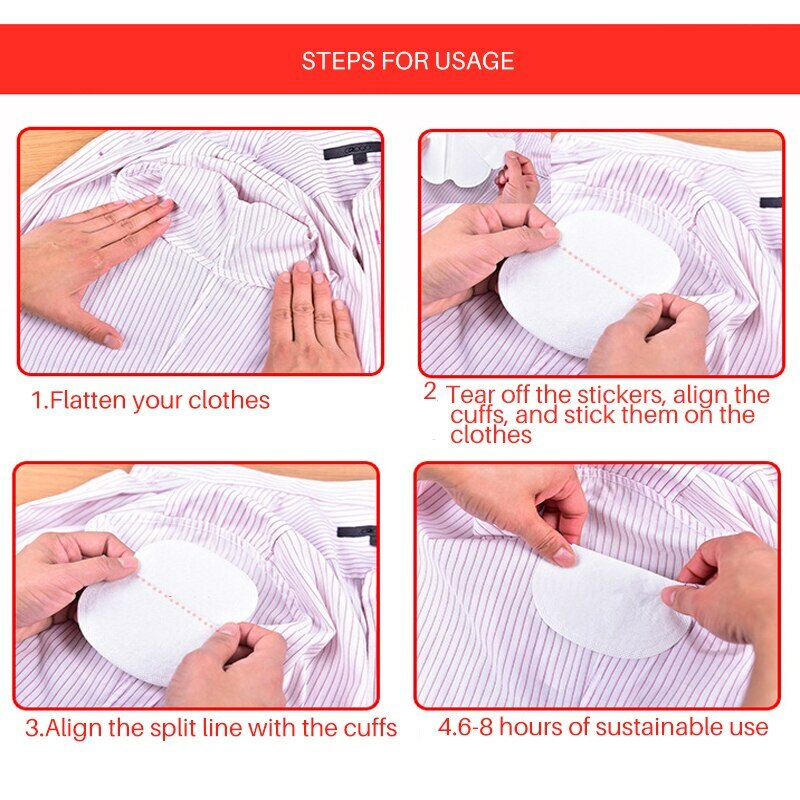 STEPS FOR USAGE

1.Flatten your clothes

2 Tear off the stickers, align the cuffs, and stick them on the clothes

3.Align the split line with the cuffs

4.6-8 hours of sustainable use