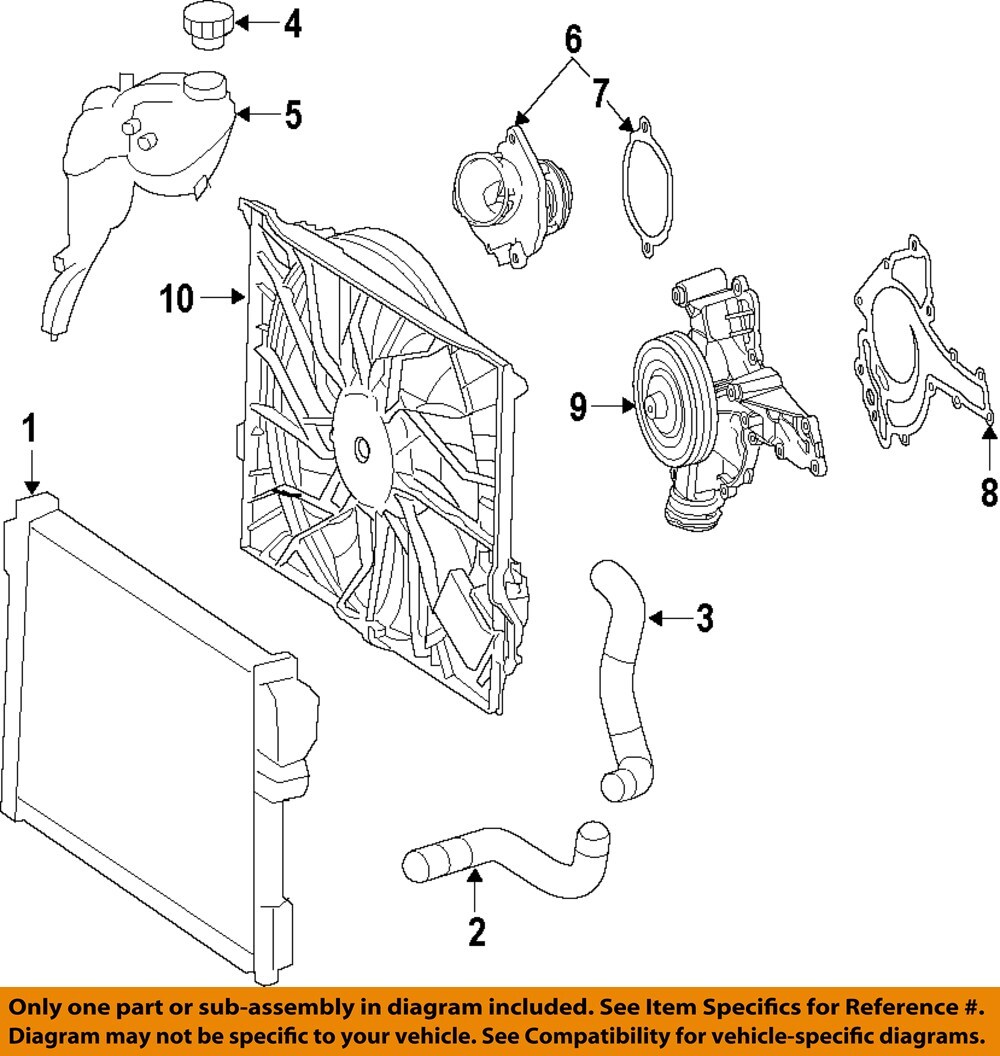 4
5
6
7
10
9
8
1
3
2

Only one part or sub-assembly in diagram included. See Item Specifics for Reference #.
Diagram may not be specific to your vehicle. See Compatibility for vehicle-specific diagrams.