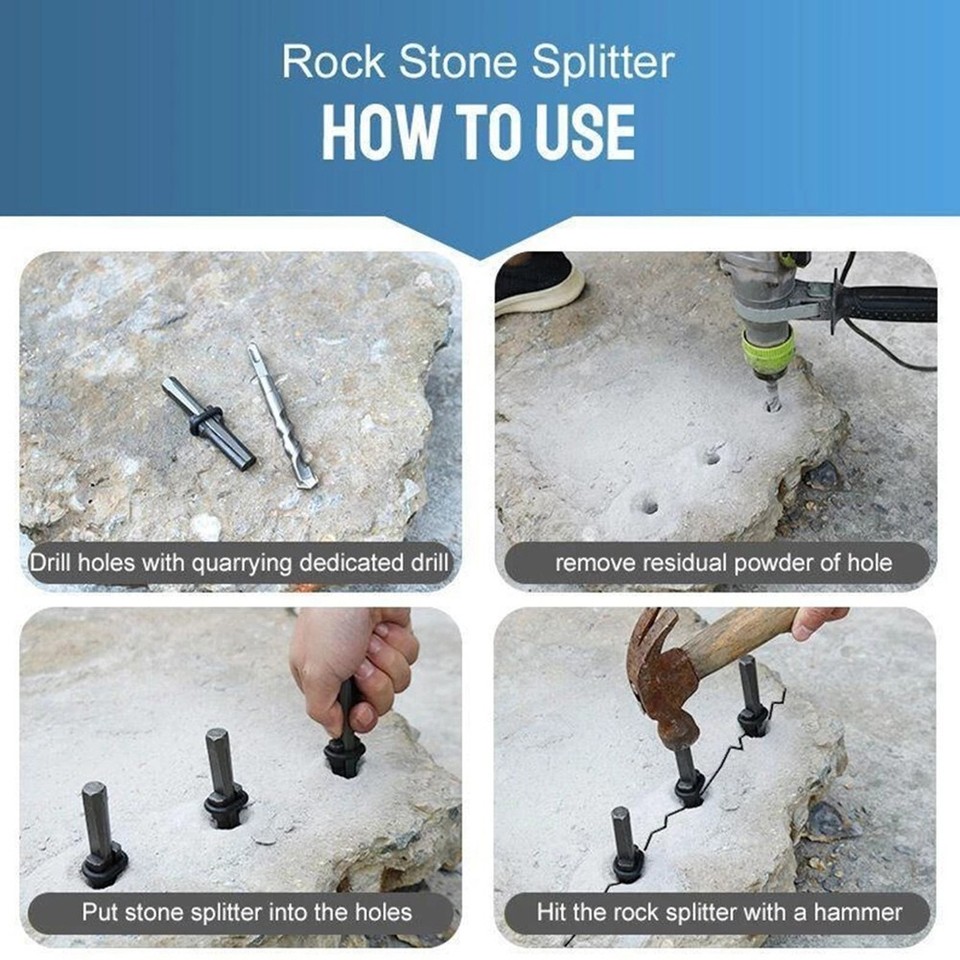 Rock Stone Splitter
HOW TO USE

Drill holes with quarrying dedicated drill

remove residual powder of hole

Put stone splitter into the holes

Hit the rock splitter with a hammer