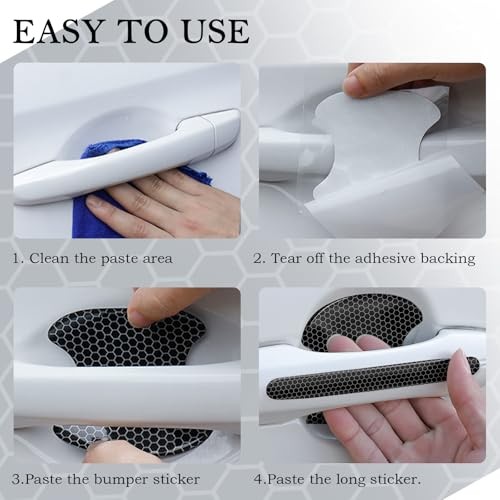 EASY TO USE

1. Clean the paste area

2. Tear off the adhesive backing

3.Paste the bumper sticker

4.Paste the long sticker.