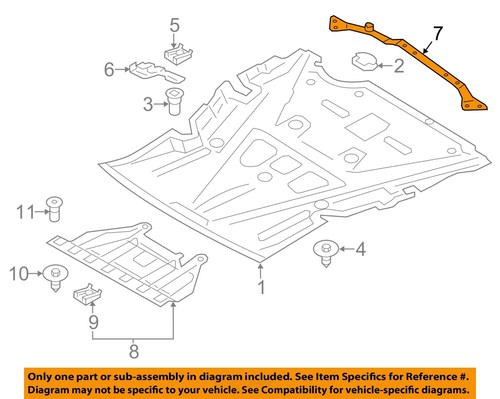 5
7
6
2
3
11
4
10
1
9
8

Only one part or sub-assembly in diagram included. See Item Specifics for Reference #. Diagram may not be specific to your vehicle. See Compatibility for vehicle-specific diagrams.