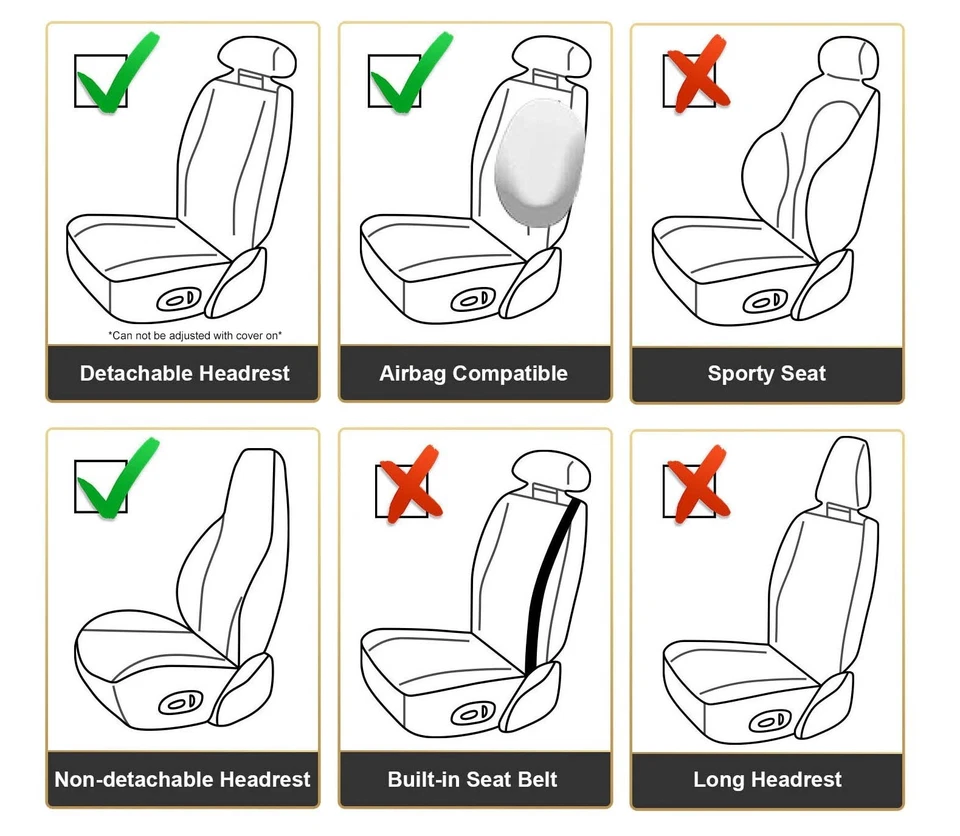 *Can not be adjusted with cover on*

Detachable Headrest

Airbag Compatible

Sporty Seat

Non-detachable Headrest

Built-in Seat Belt

Long Headrest