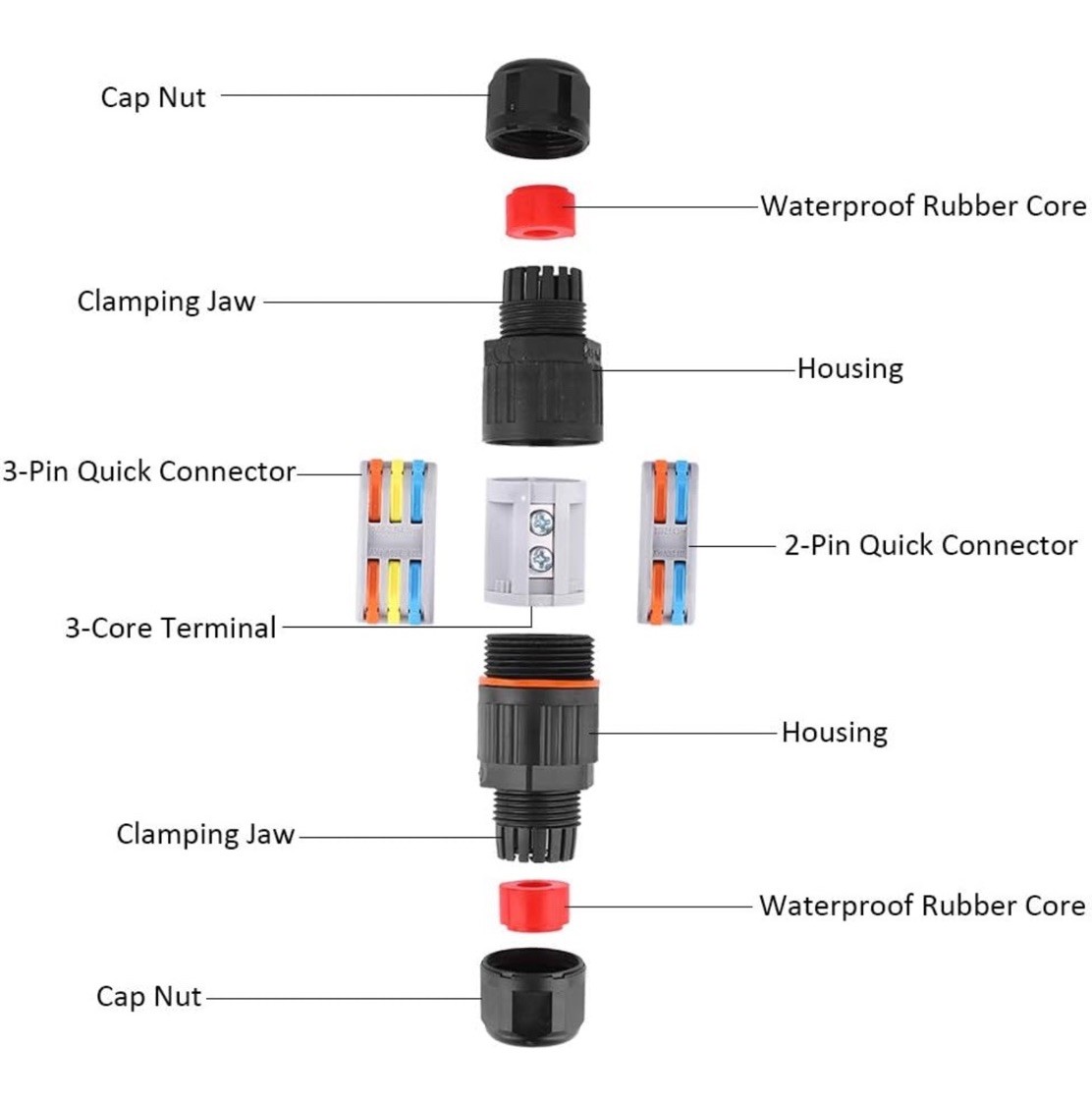 Cap Nut

Waterproof Rubber Core

Clamping Jaw

Housing

3-Pin Quick Connector

2-Pin Quick Connector

3-Core Terminal

Housing

Clamping Jaw

Waterproof Rubber Core

Cap Nut