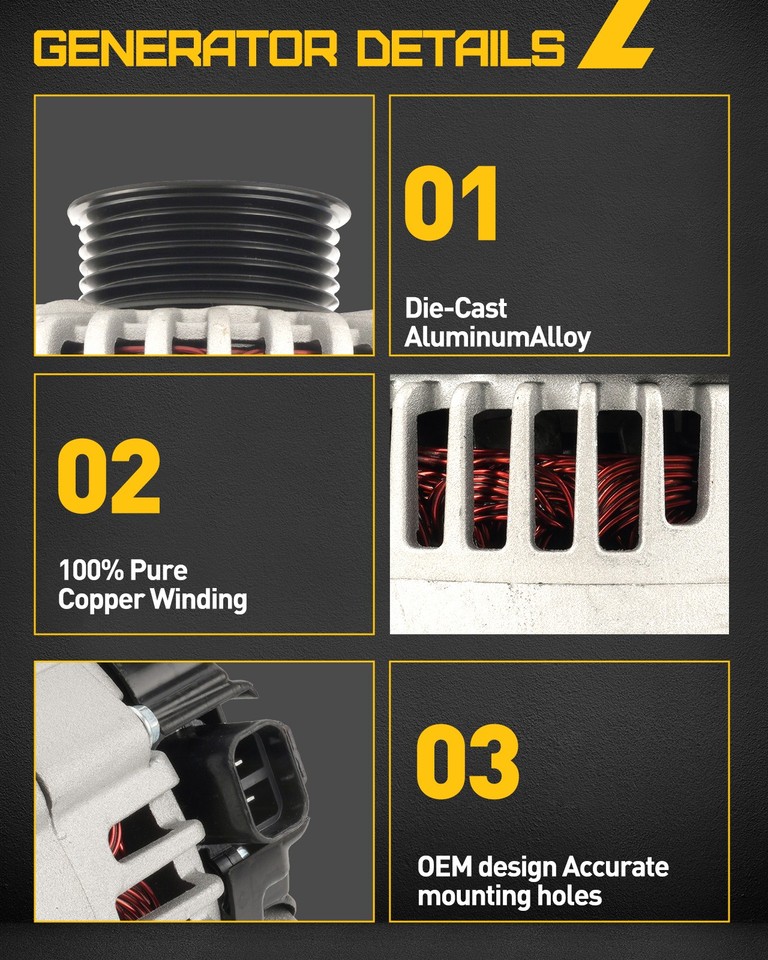 GENERATOR DETAILS

01

Die-Cast AluminumAlloy

02

100% Pure Copper Winding

03

OEM design Accurate mounting holes