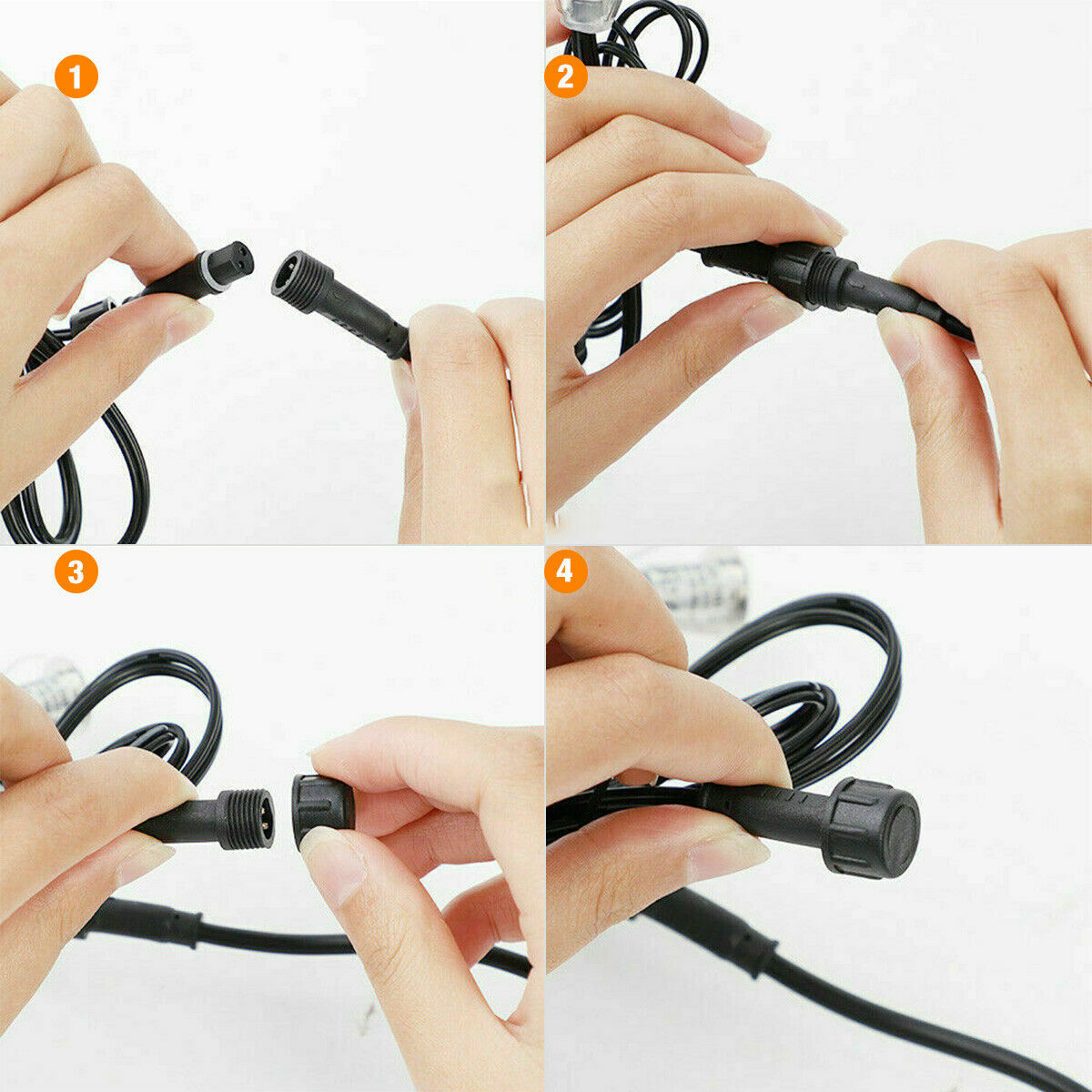 1

2

3

4