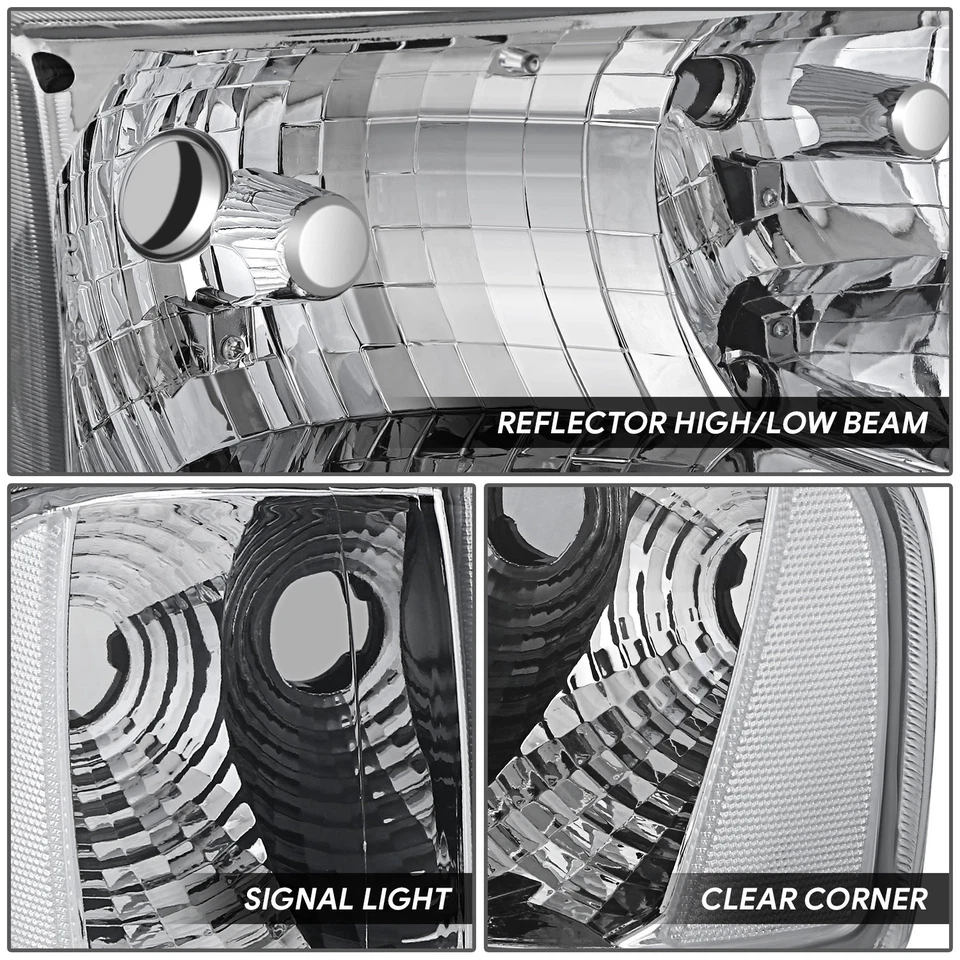 REFLECTOR HIGH/LOW BEAM

SIGNAL LIGHT

CLEAR CORNER