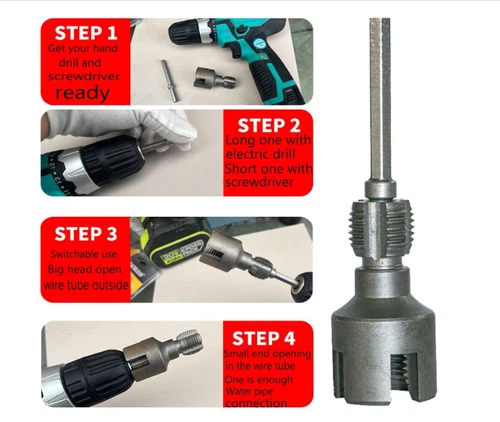 STEP 1
Get your hand drill and screwdriver ready

STEP 2
Long one with electric drill
Short one with screwdriver

STEP 3
Switchable use
Big head open wire tube outside

20V

STEP 4
Small end opening in the wire tube
One is enough
Water pipe connection