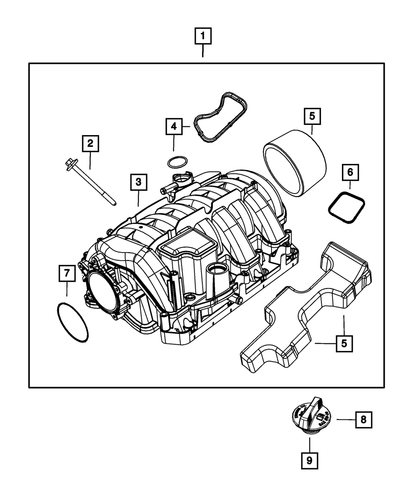 1
4
5
2
6
3
7
5
8
9