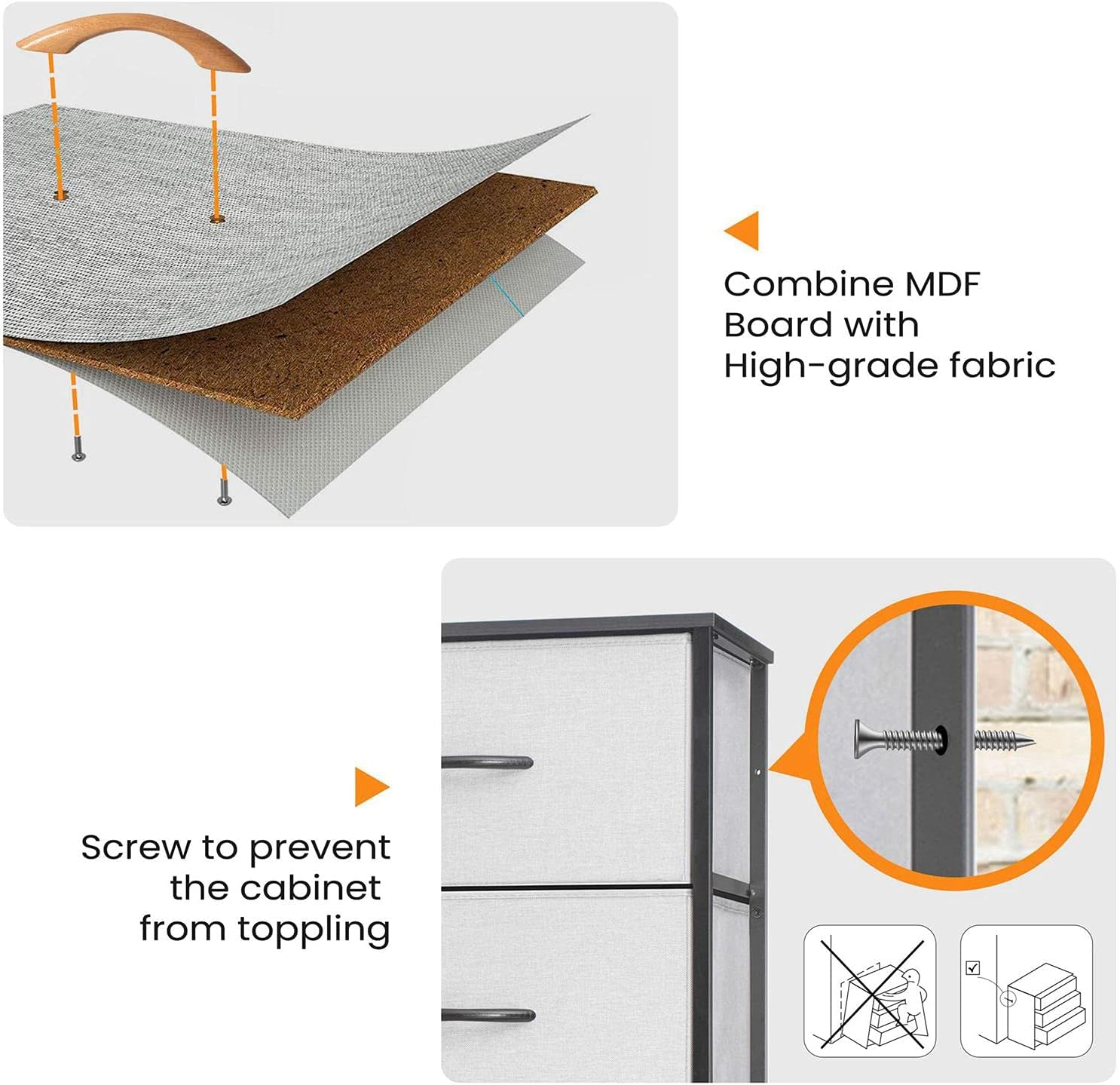 Combine MDF Board with High-grade fabric

Screw to prevent the cabinet from toppling