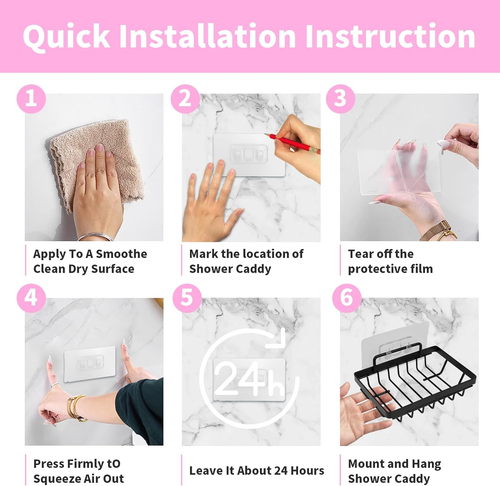 Quick Installation Instruction

1

Apply To A Smoothe Clean Dry Surface

2

Mark the location of Shower Caddy

3

Tear off the protective film

4

Press Firmly tO Squeeze Air Out

5

24h

Leave It About 24 Hours

6

Mount and Hang Shower Caddy