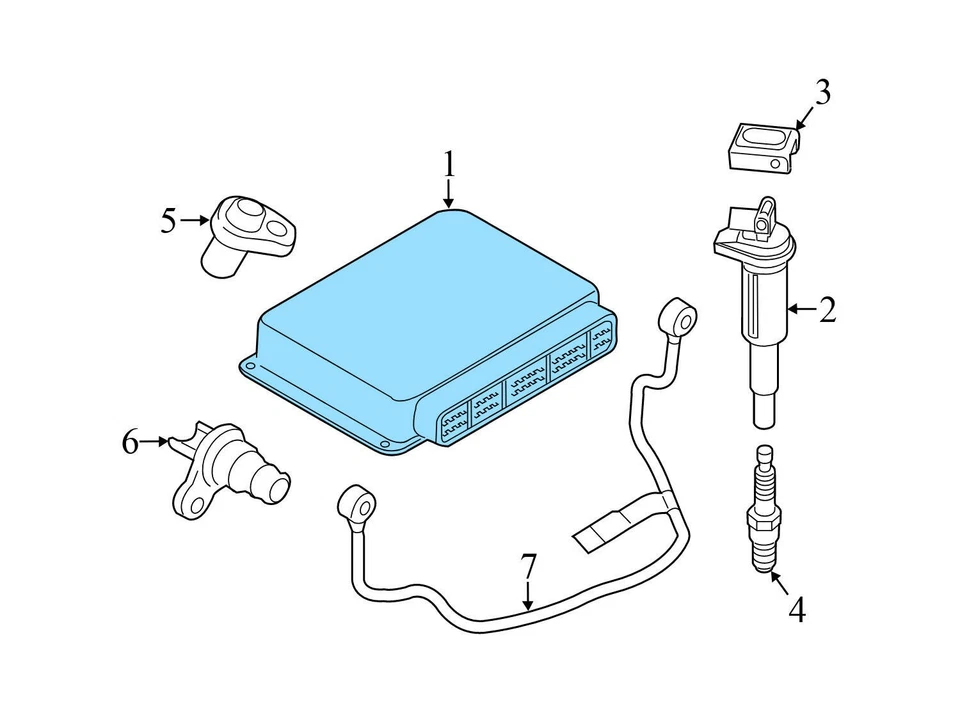 3
1
5
2
6
7
4