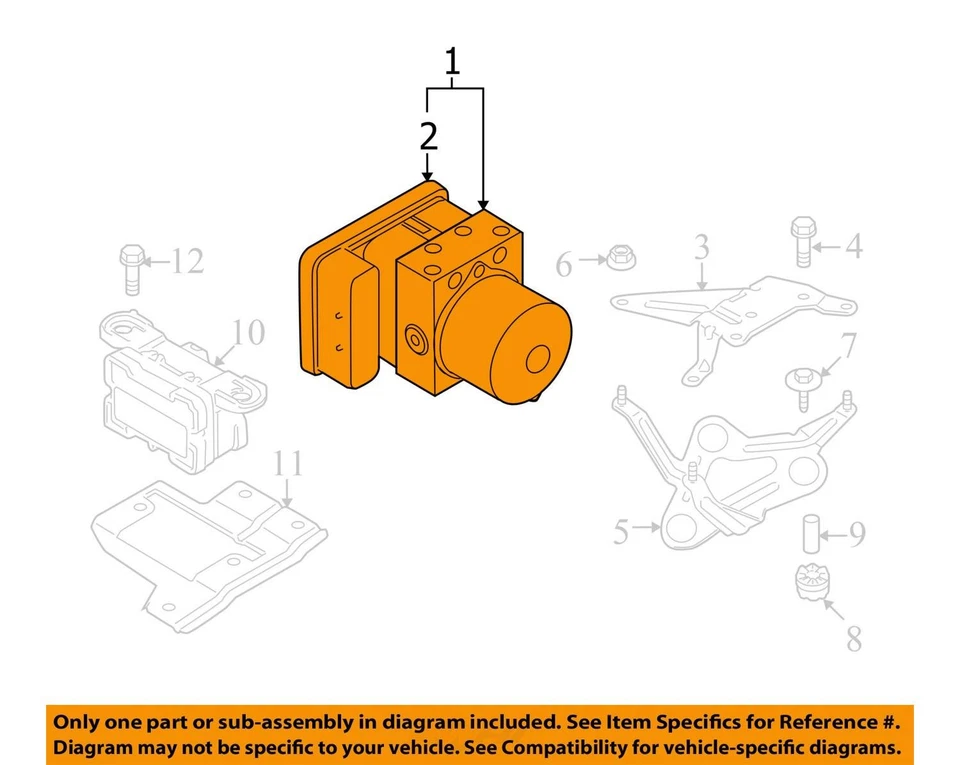 1
2
12
10
11
6
3
4
7
5
9
8

Only one part or sub-assembly in diagram included. See Item Specifics for Reference #.
Diagram may not be specific to your vehicle. See Compatibility for vehicle-specific diagrams.