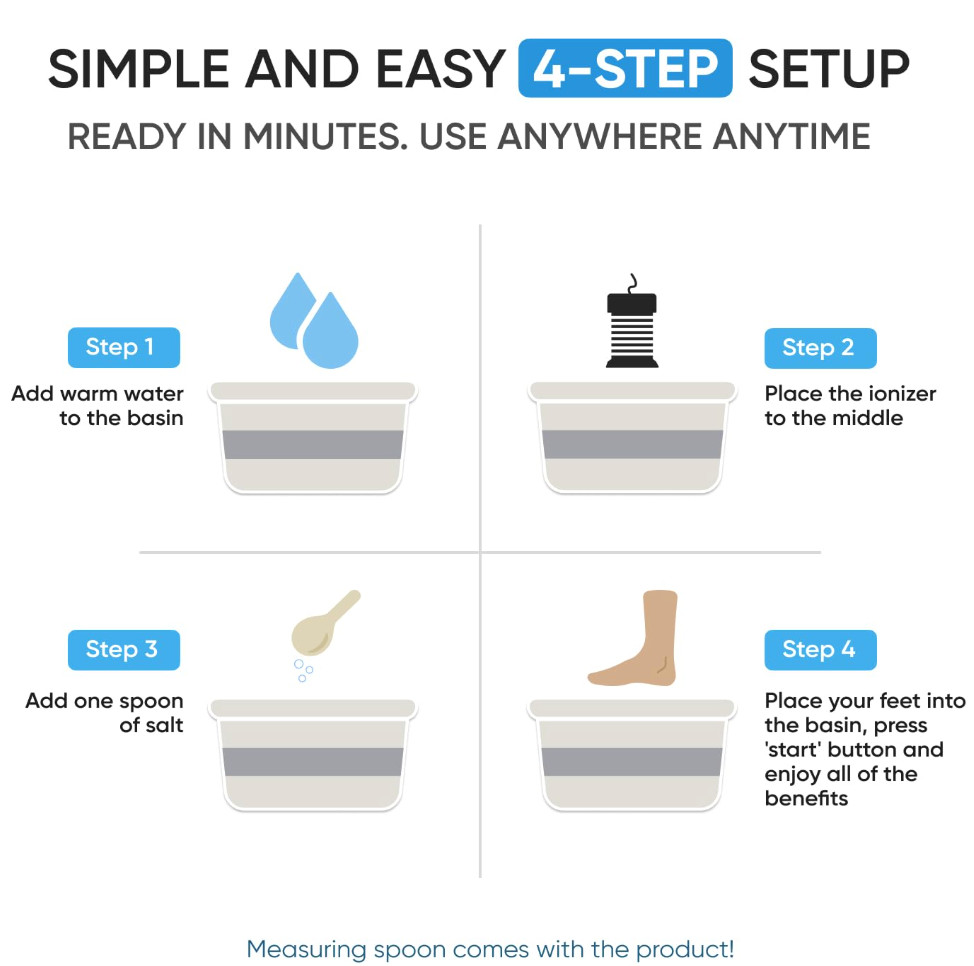 SIMPLE AND EASY 4-STEP SETUP

READY IN MINUTES. USE ANYWHERE ANYTIME

Step 1

Add warm water to the basin

Step 2

Place the ionizer to the middle

Step 3

Add one spoon of salt

Step 4

Place your feet into the basin, press 'start' button and enjoy all of the benefits

Measuring spoon comes with the product!