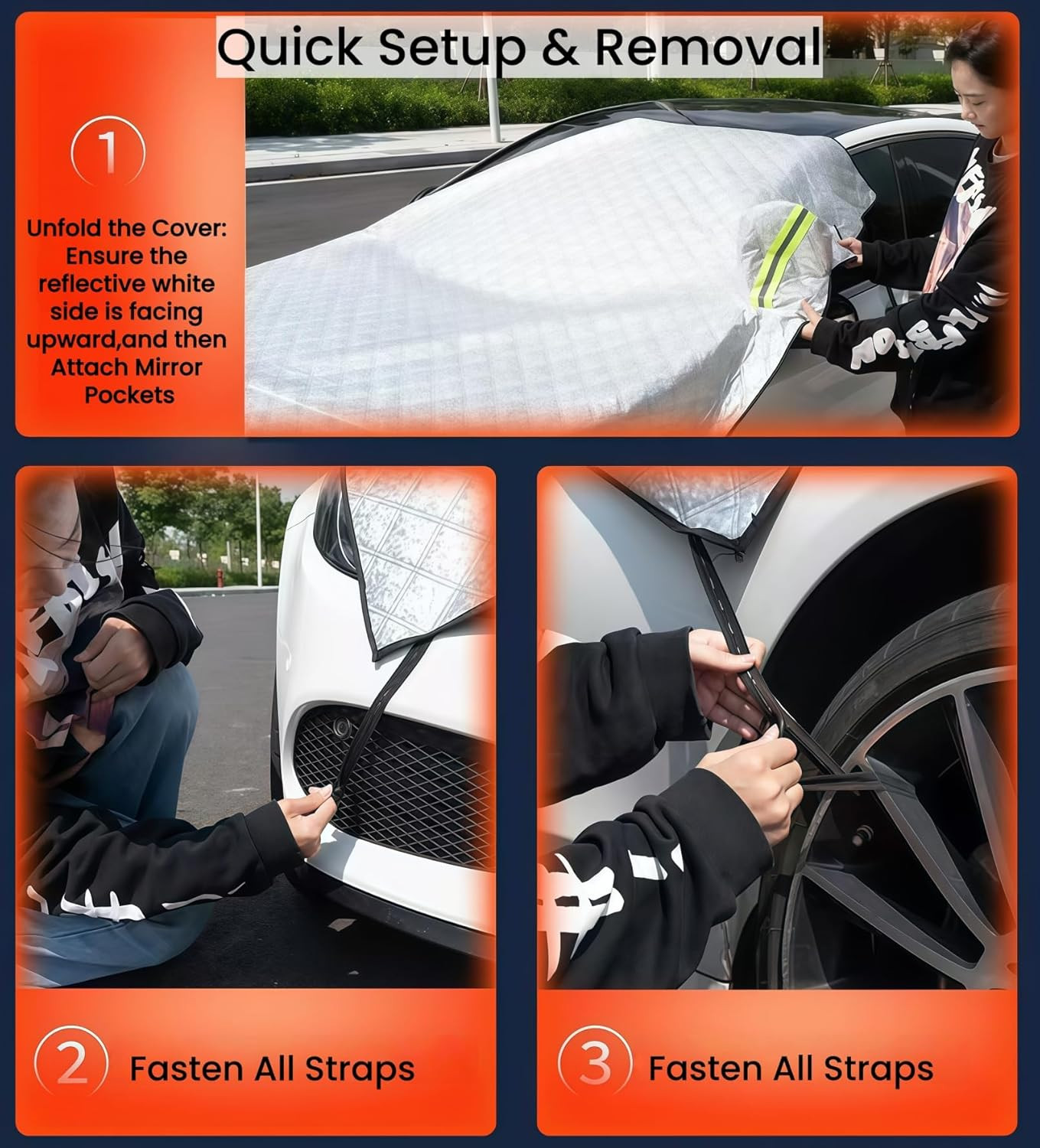 Quick Setup & Removal

1

Unfold the Cover: Ensure the reflective white side is facing upward,and then Attach Mirror Pockets

2 Fasten All Straps

3 Fasten All Straps