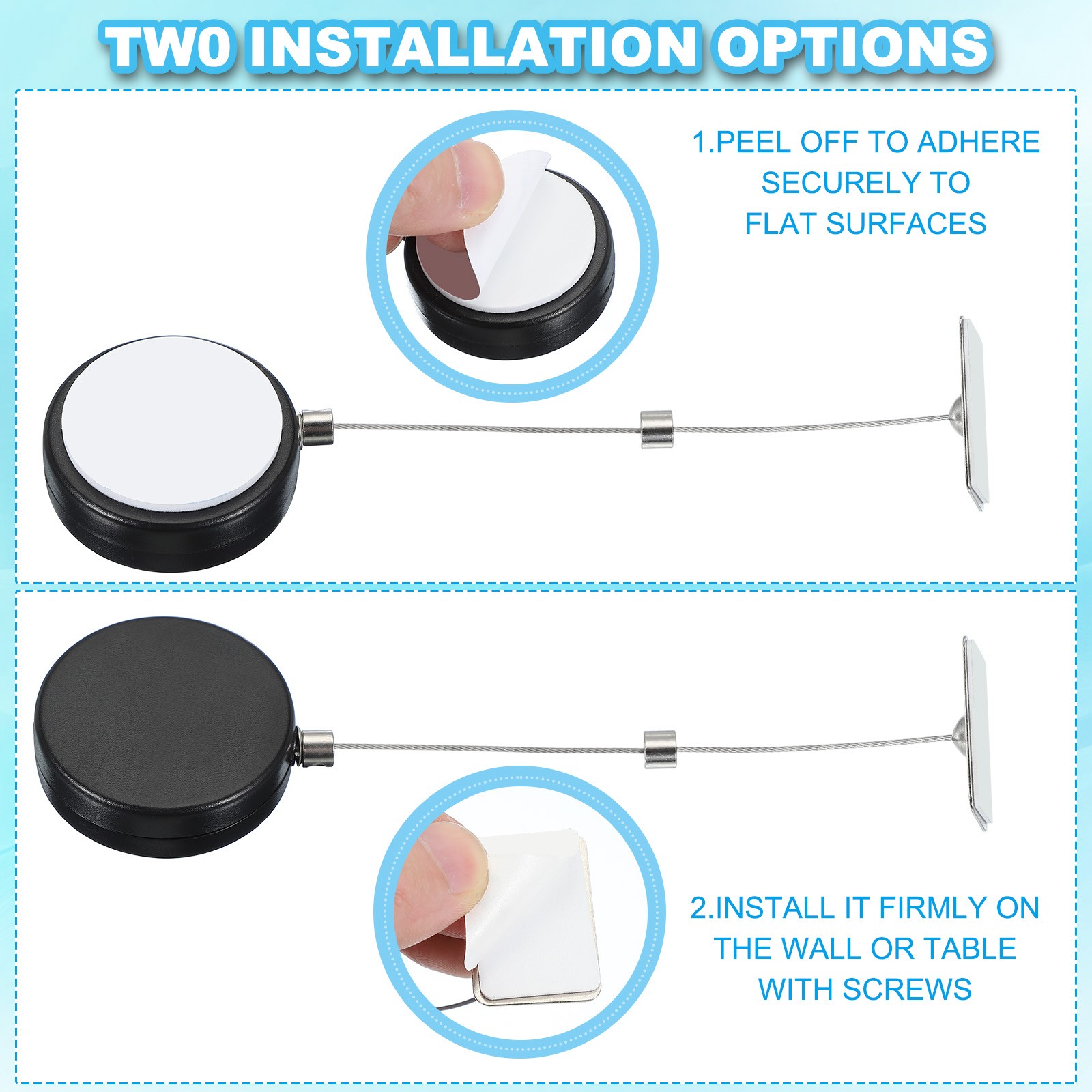 TW0 INSTALLATION OPTIONS

1.PEEL OFF TO ADHERE SECURELY TO FLAT SURFACES

2.INSTALL IT FIRMLY ON THE WALL OR TABLE WITH SCREWS