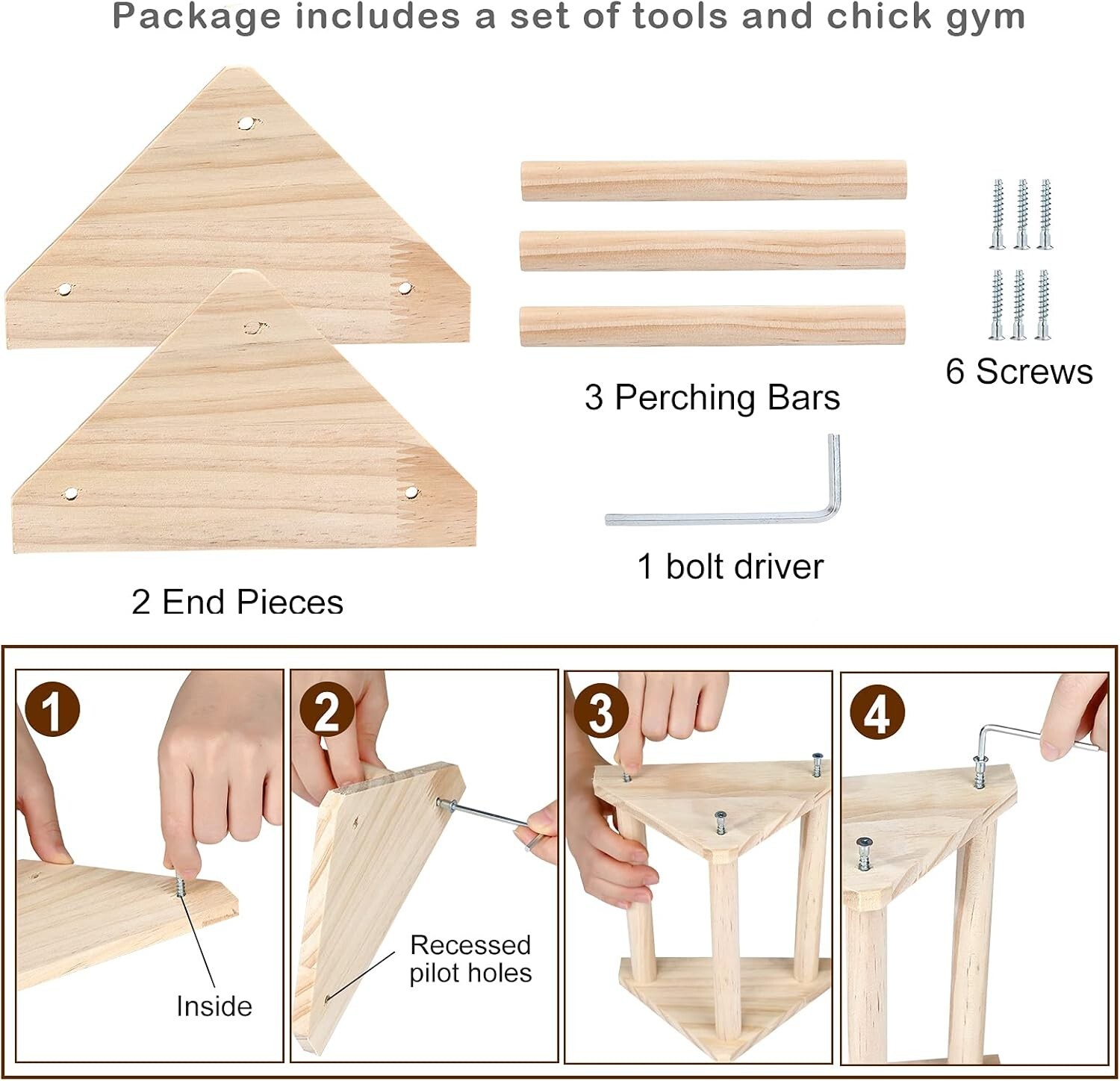 Package includes a set of tools and chick gym

3 Perching Bars

6 Screws

1 bolt driver

2 End Pieces

1

Inside

2

Recessed pilot holes

3

4