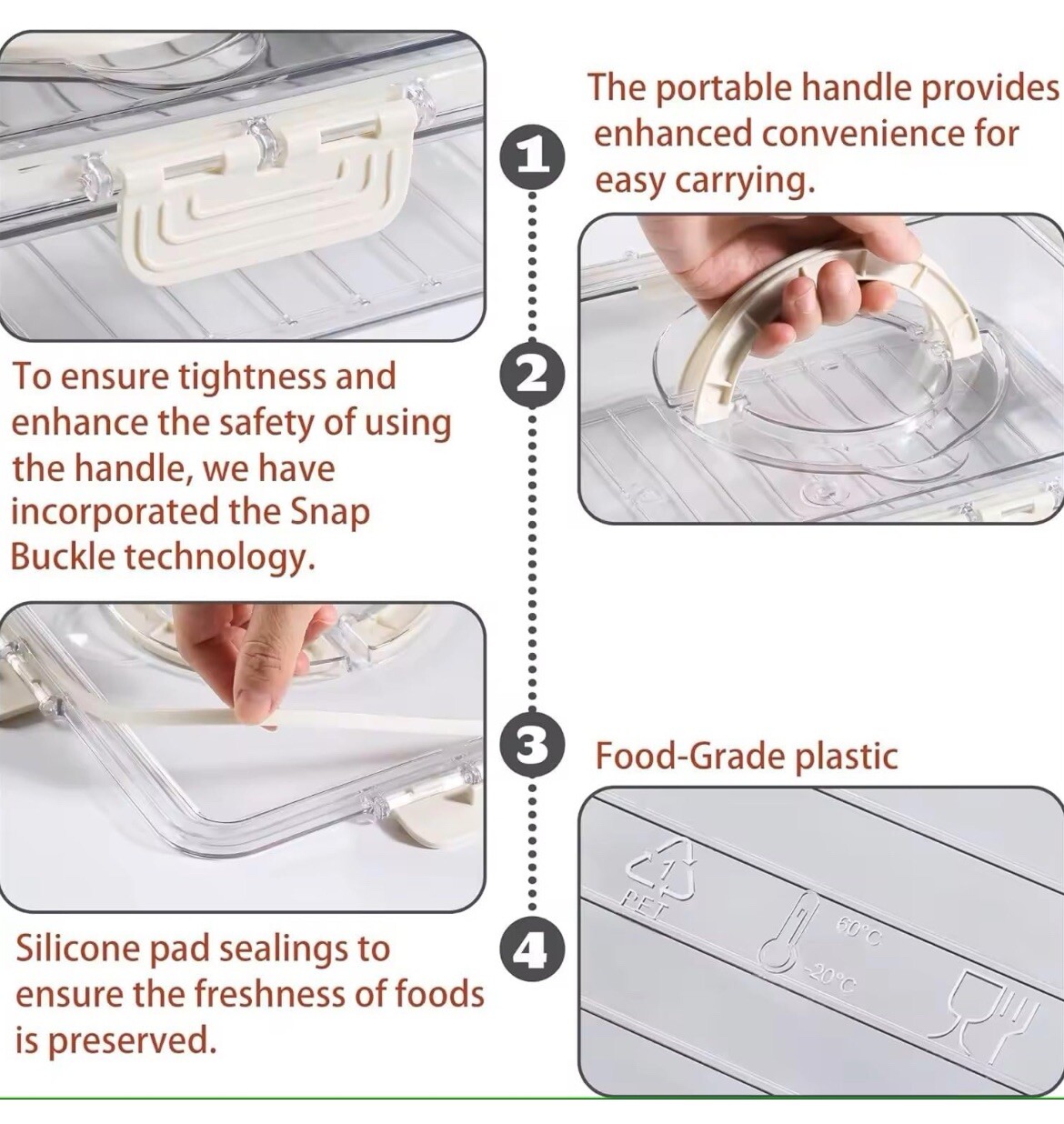 1

The portable handle provides enhanced convenience for easy carrying.

2

To ensure tightness and enhance the safety of using the handle, we have incorporated the Snap Buckle technology.

3

Food-Grade plastic

1

PET

60°C

-20°C

4

Silicone pad sealings to ensure the freshness of foods is preserved.