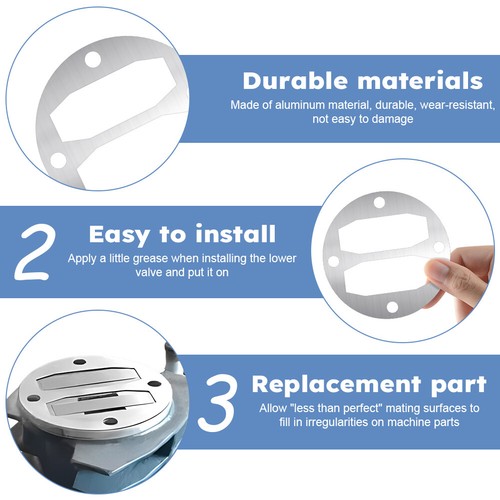 Durable materials
Made of aluminum material, durable, wear-resistant, not easy to damage

2 Easy to install
Apply a little grease when installing the lower valve and put it on

3 Replacement part
Allow "less than perfect" mating surfaces to fill in irregularities on machine parts