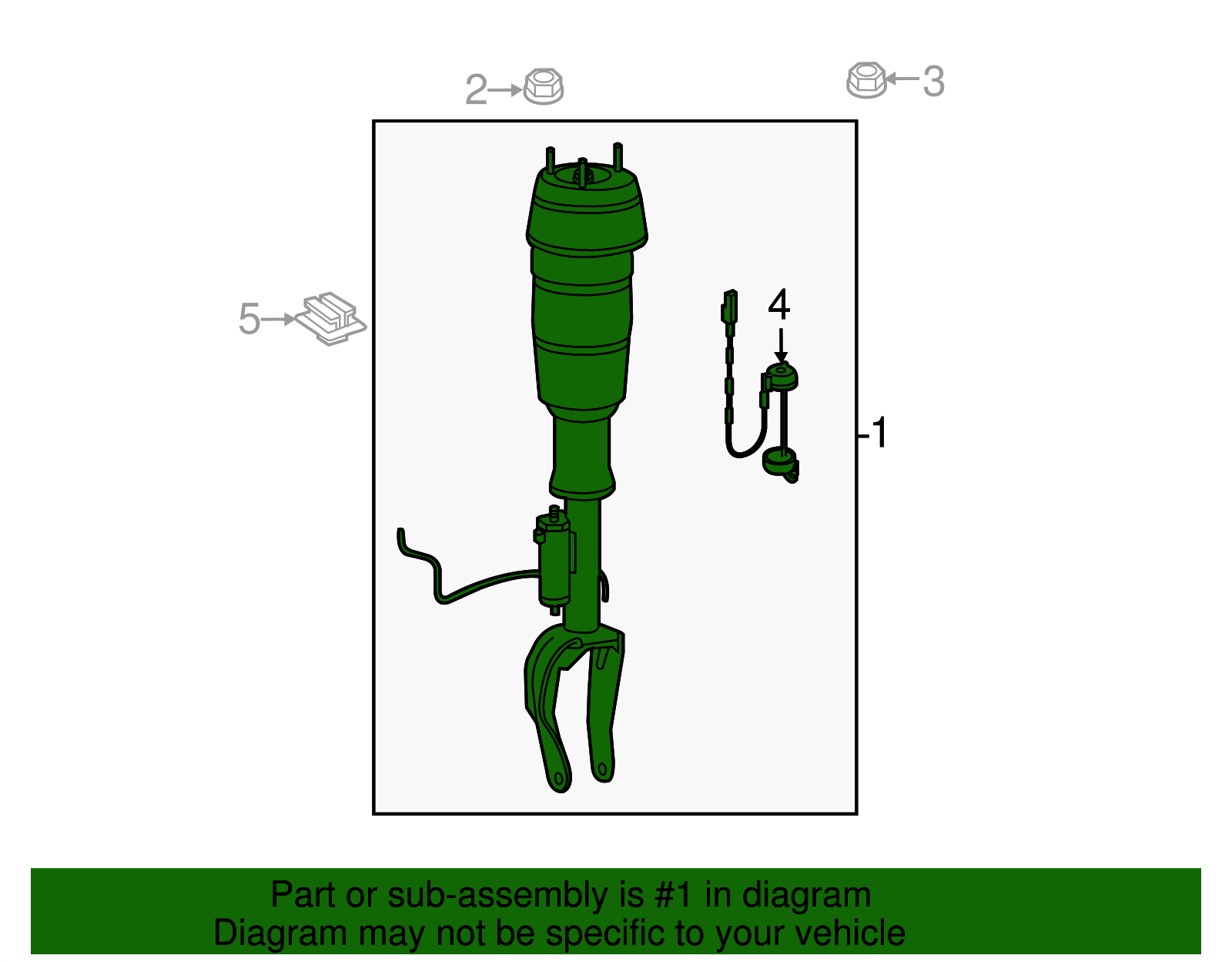 2
3
5
4
1

Part or sub-assembly is #1 in diagram
Diagram may not be specific to your vehicle