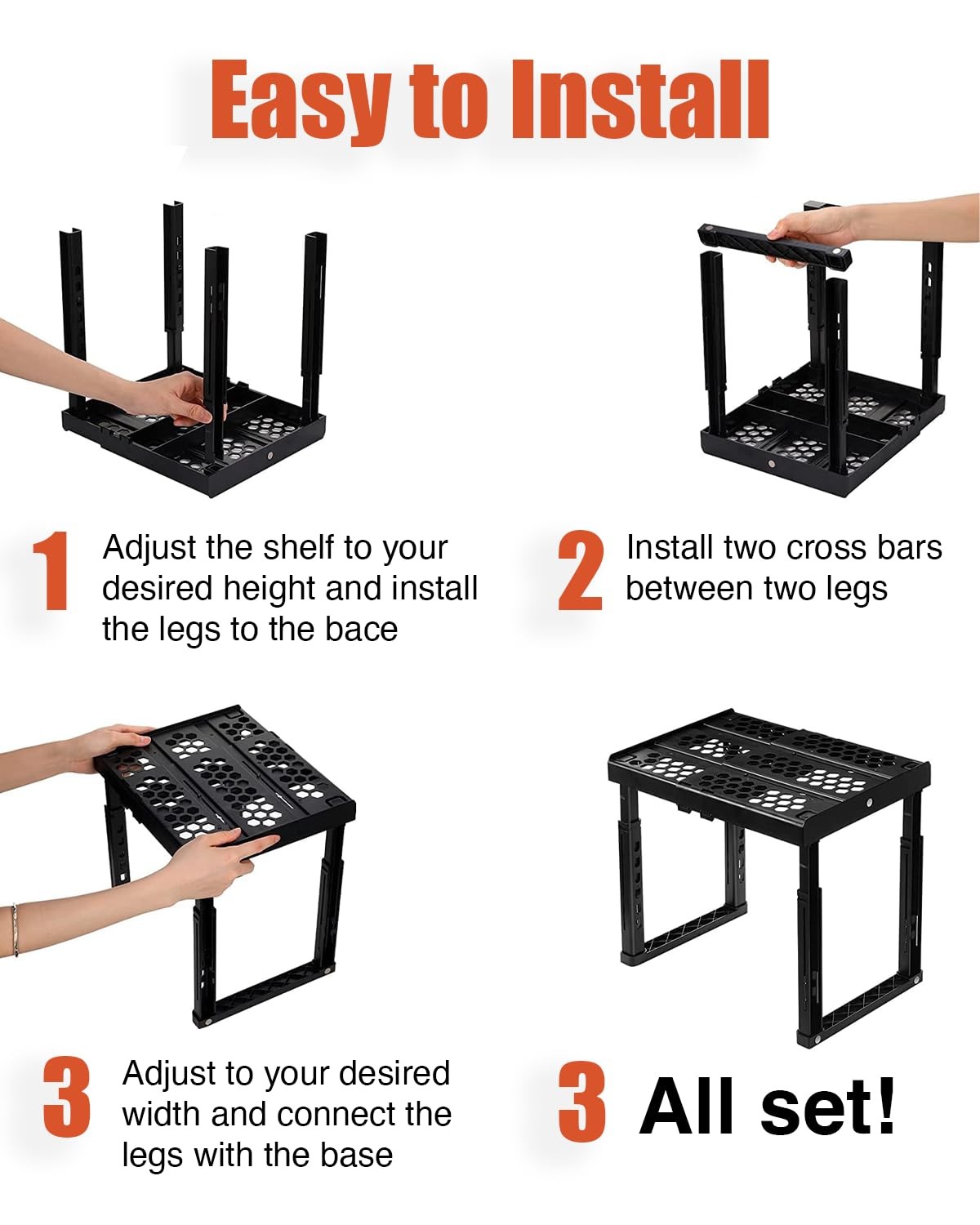 Easy to Install

1 Adjust the shelf to your desired height and install the legs to the bace

2 Install two cross bars between two legs

3 Adjust to your desired width and connect the legs with the base

3 All set!