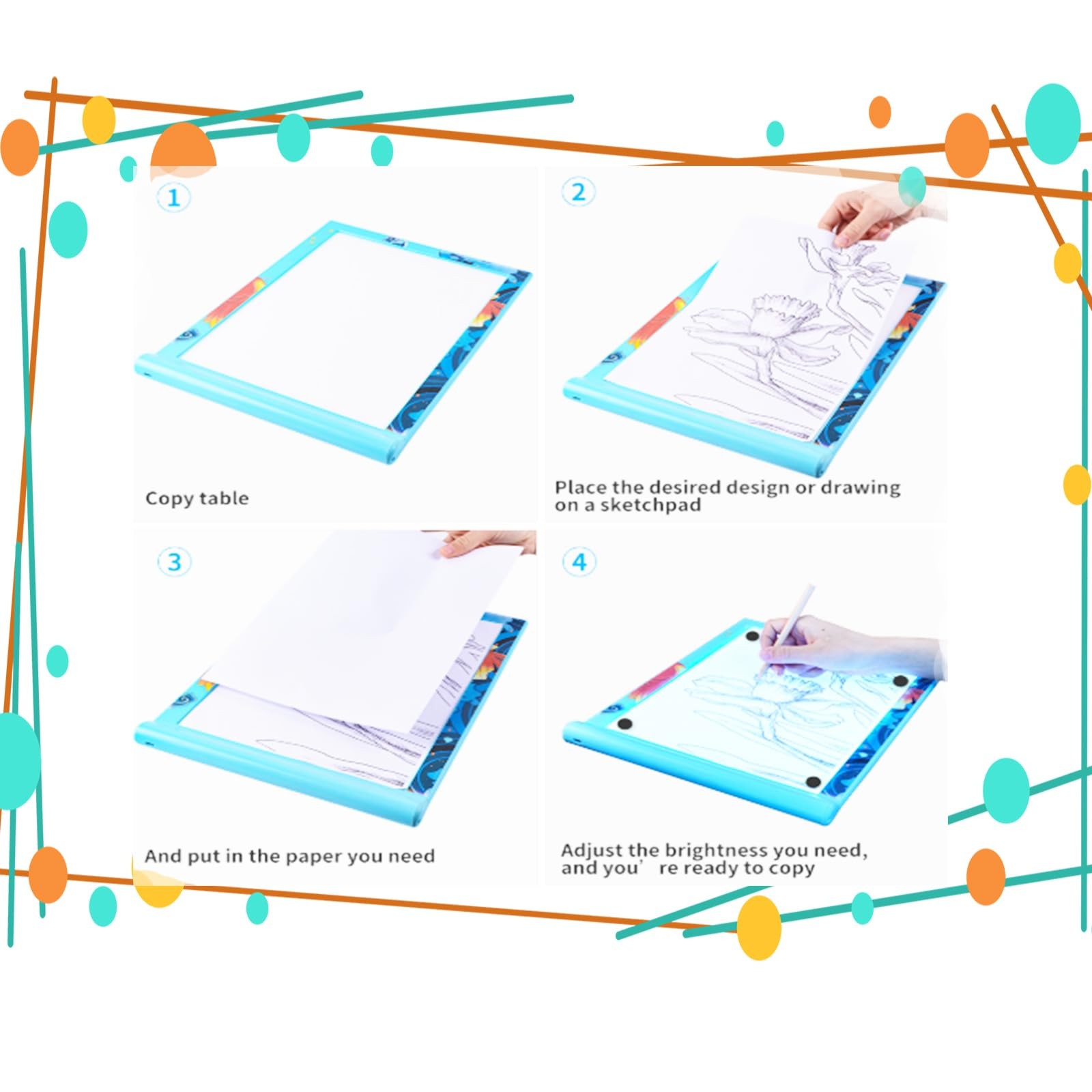 1

Copy table

2

Place the desired design or drawing on a sketchpad

3

And put in the paper you need

4

Adjust the brightness you need, and you' re ready to copy