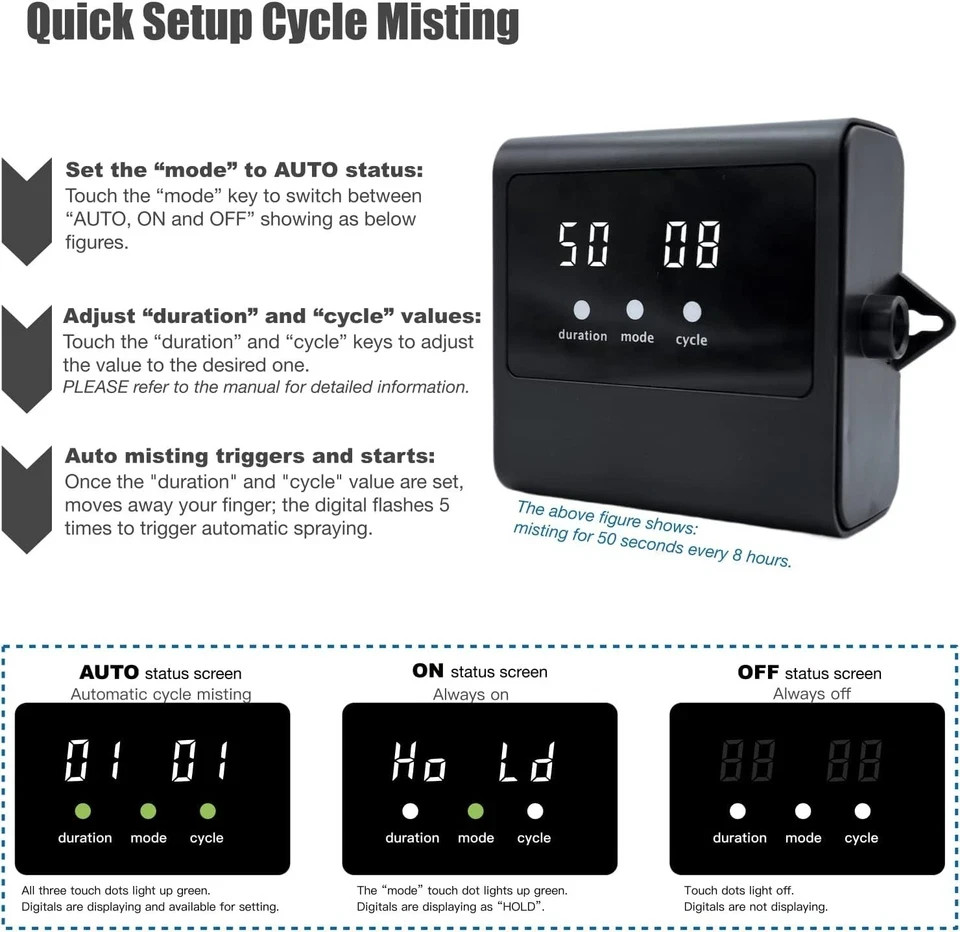 Quick Setup Cycle Misting

Set the “mode” to AUTO status:
Touch the “mode” key to switch between “AUTO, ON and OFF” showing as below figures.

Adjust “duration” and “cycle” values:
Touch the “duration” and “cycle” keys to adjust the value to the desired one.
PLEASE refer to the manual for detailed information.

Auto misting triggers and starts:
Once the "duration" and "cycle" value are set, moves away your finger; the digital flashes 5 times to trigger automatic spraying.

50 08
duration mode cycle

The above figure shows:
misting for 50 seconds every 8 hours.

AUTO status screen
Automatic cycle misting
01 01
duration mode cycle
All three touch dots light up green.
Digitals are displaying and available for setting.

ON status screen
Always on
Ho Ld
duration mode cycle
The “mode” touch dot lights up green.
Digitals are displaying as “HOLD”.

OFF status screen
Always off
88 88
duration mode cycle
Touch dots light off.
Digitals are not displaying.