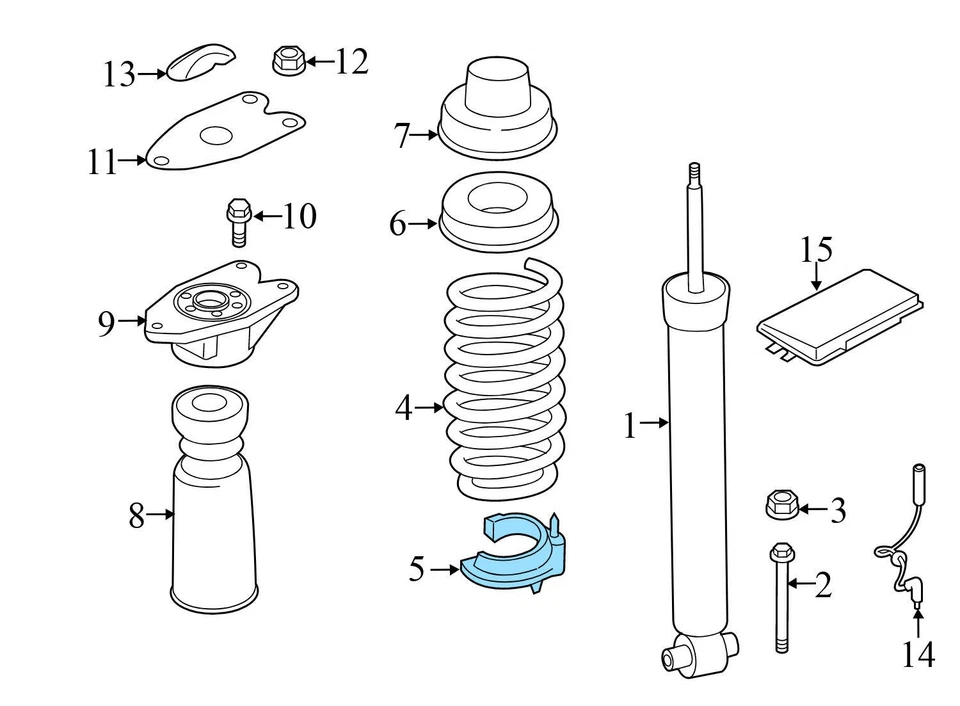 13
12
11
10
9
8
7
6
4
5
15
1
3
2
14