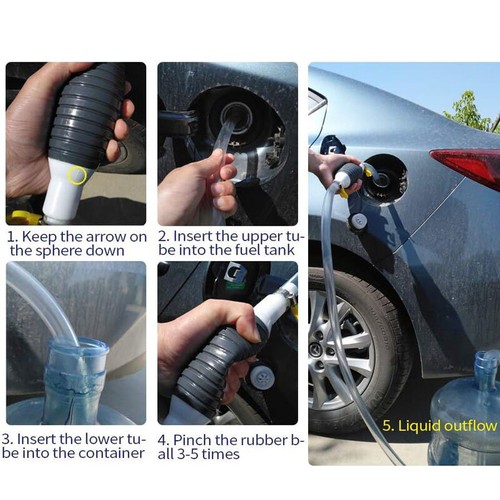 1. Keep the arrow on the sphere down

2. Insert the upper tube into the fuel tank

3. Insert the lower tube into the container

4. Pinch the rubber ball 3-5 times

5. Liquid outflow