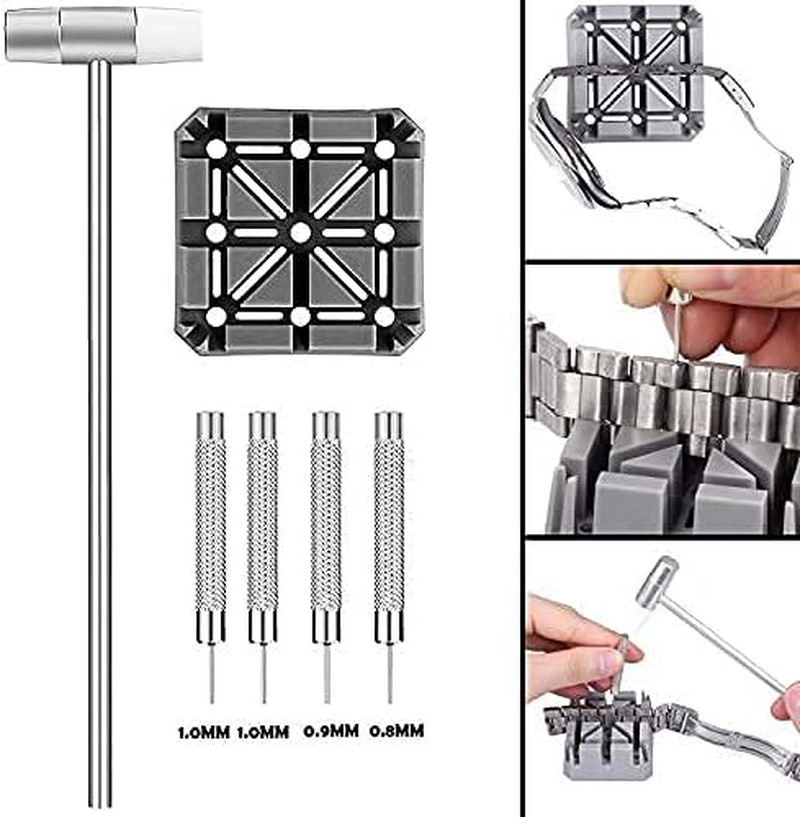 1.0MM 1.0MM 0.9MM 0.8MM