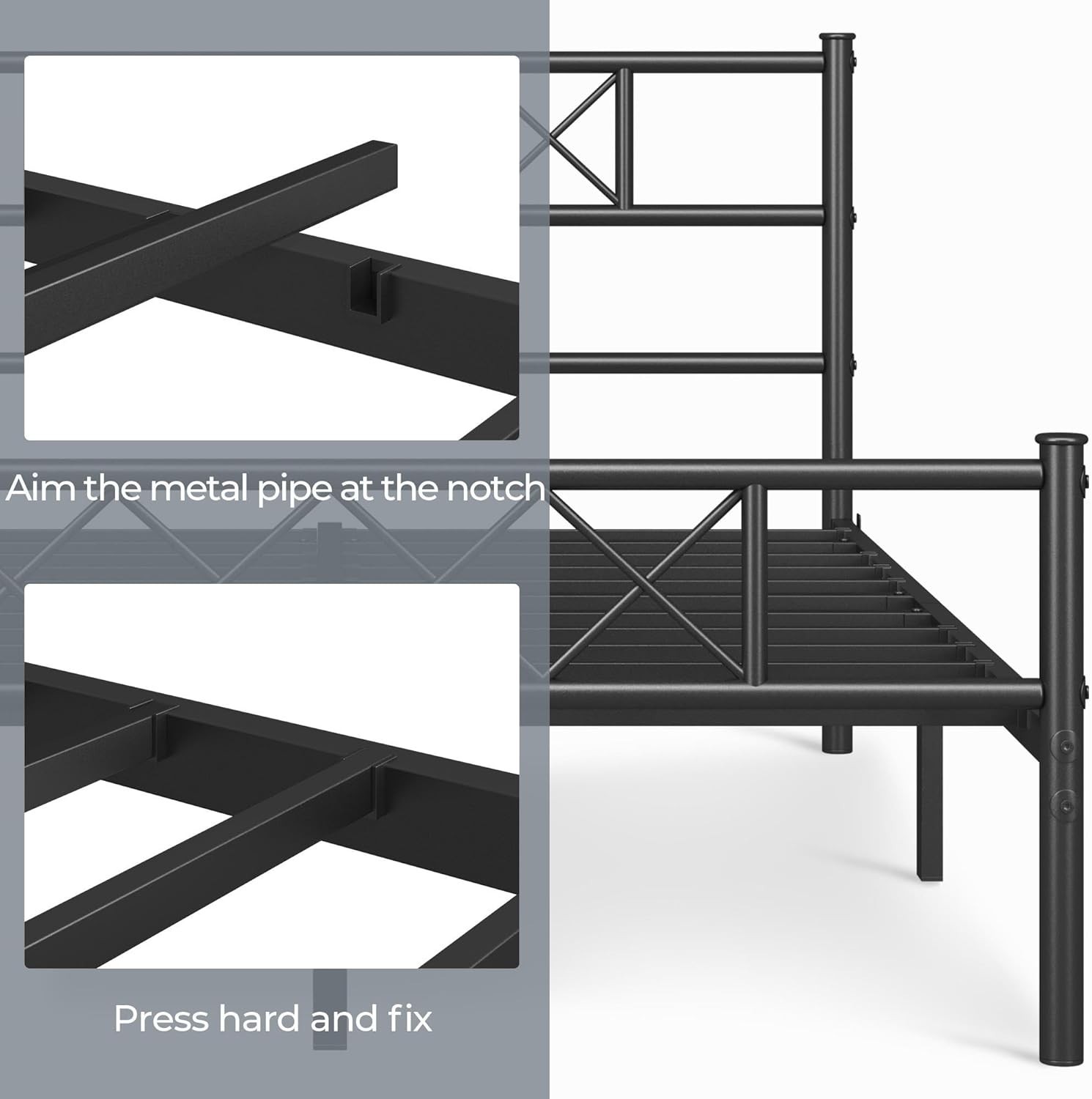 Aim the metal pipe at the notch

Press hard and fix