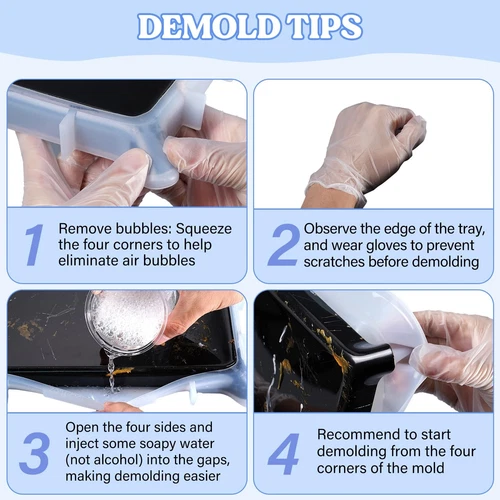 DEMOLD TIPS

1 Remove bubbles: Squeeze the four corners to help eliminate air bubbles

2 Observe the edge of the tray, and wear gloves to prevent scratches before demolding

3 Open the four sides and inject some soapy water (not alcohol) into the gaps, making demolding easier

4 Recommend to start demolding from the four corners of the mold