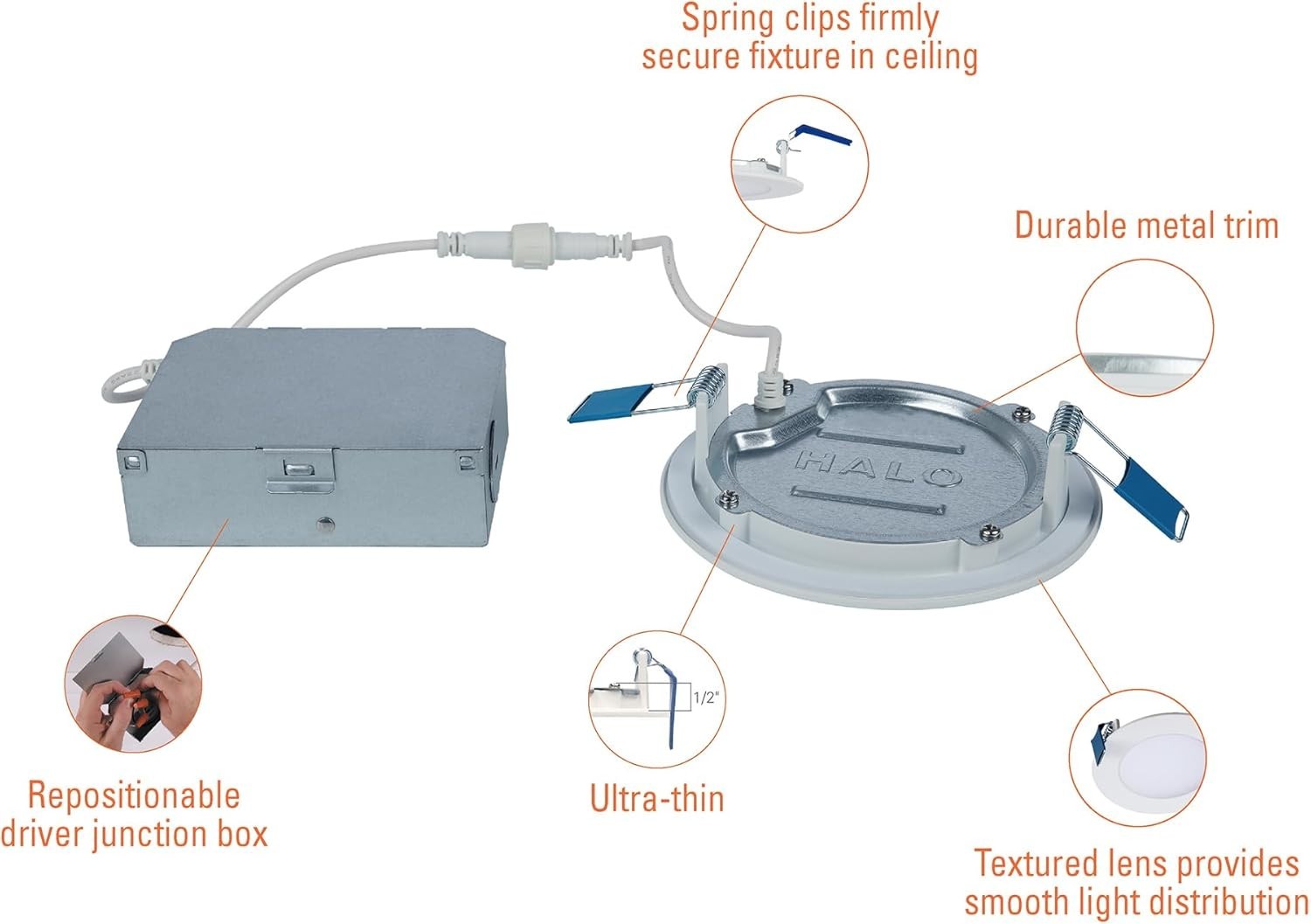 Spring clips firmly secure fixture in ceiling

Durable metal trim

HALO

1/2"

Repositionable driver junction box

Ultra-thin

Textured lens provides smooth light distribution