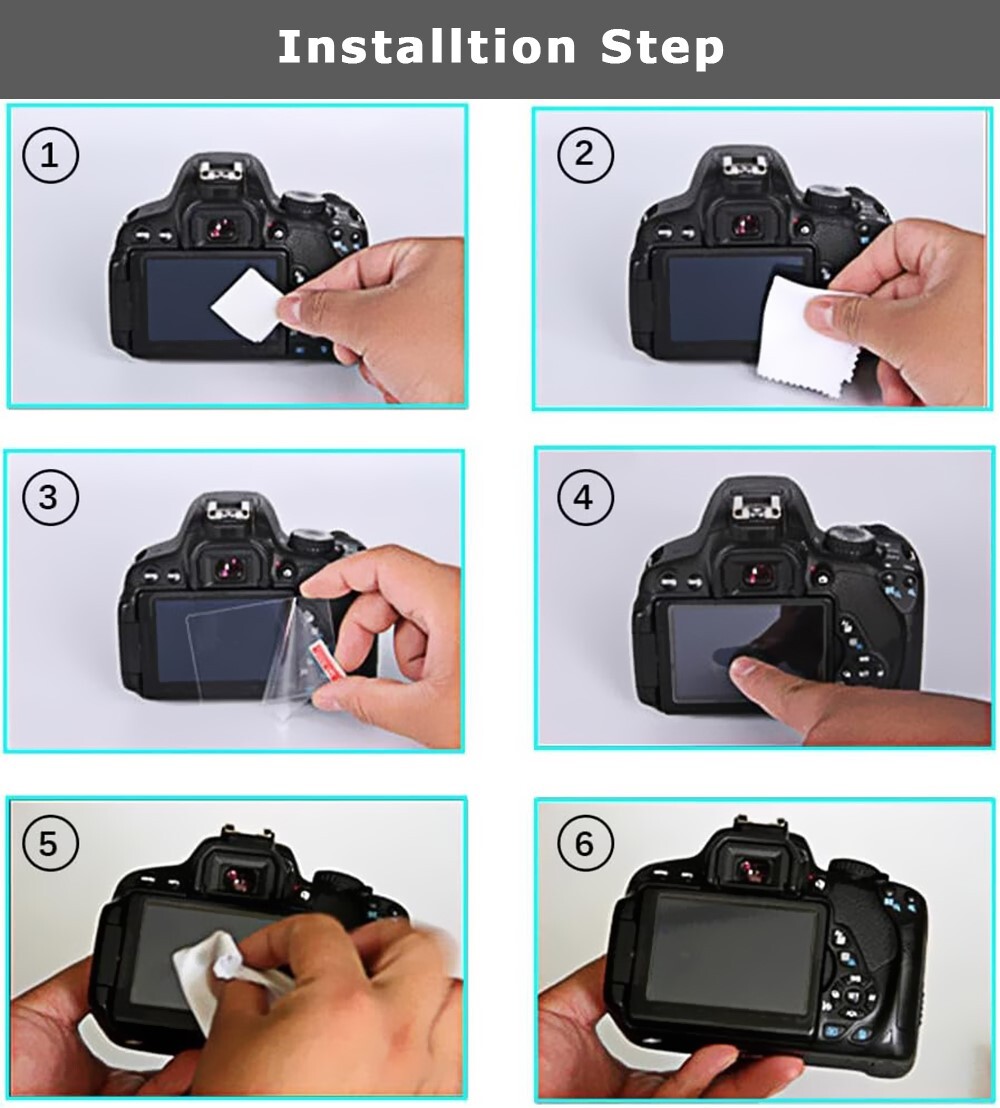 Installtion Step

1

2

3

4

5

6