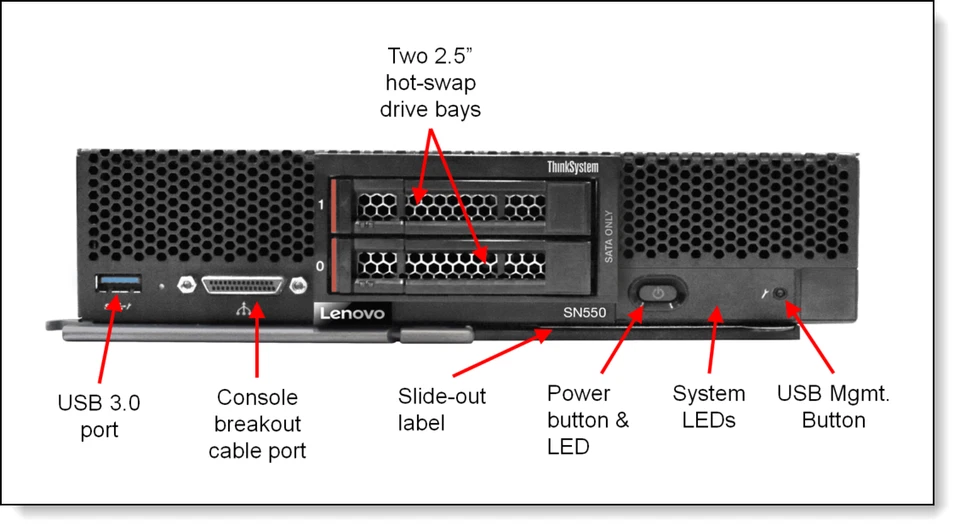 Two 2.5" hot-swap drive bays

ThinkSystem

1

0

SATA ONLY

Lenovo

SN550

USB 3.0 port

Console breakout cable port

Slide-out label

Power button & LED

System LEDs

USB Mgmt. Button