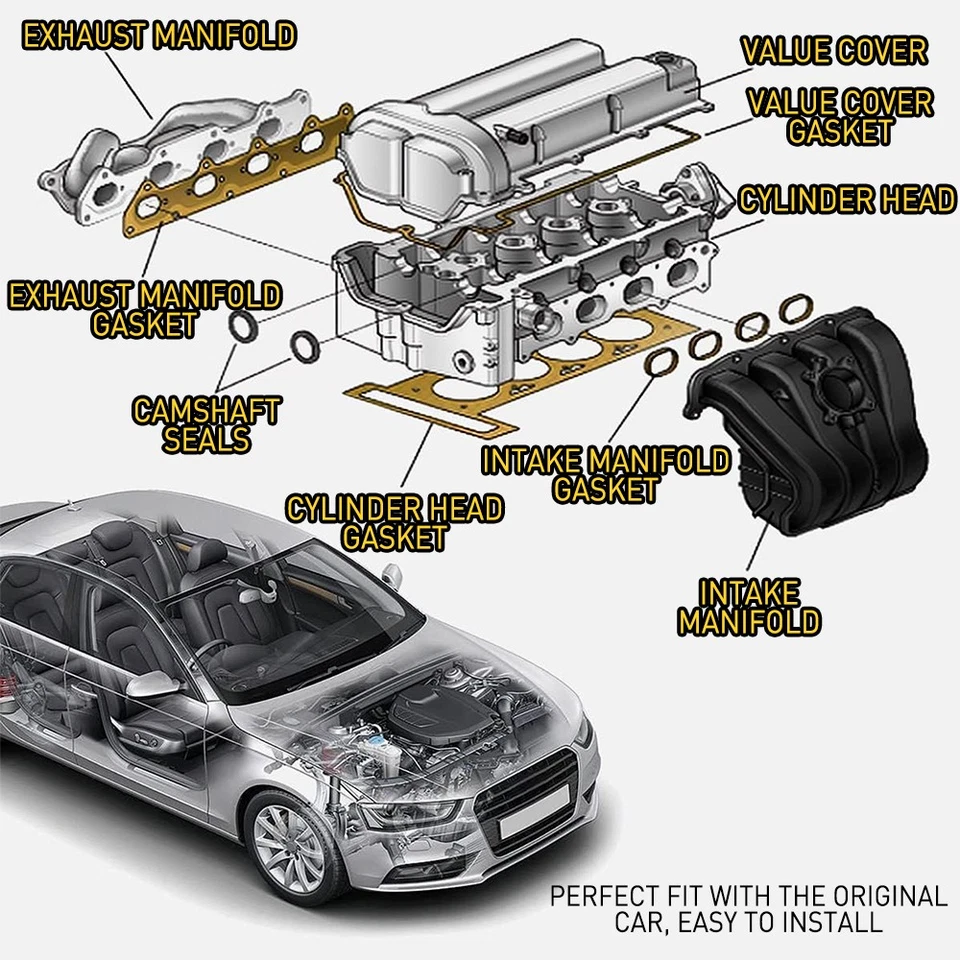 EXHAUST MANIFOLD

VALUE COVER

VALUE COVER GASKET

CYLINDER HEAD

EXHAUST MANIFOLD GASKET

CAMSHAFT SEALS

INTAKE MANIFOLD GASKET

CYLINDER HEAD GASKET

INTAKE MANIFOLD

PERFECT FIT WITH THE ORIGINAL CAR, EASY TO INSTALL