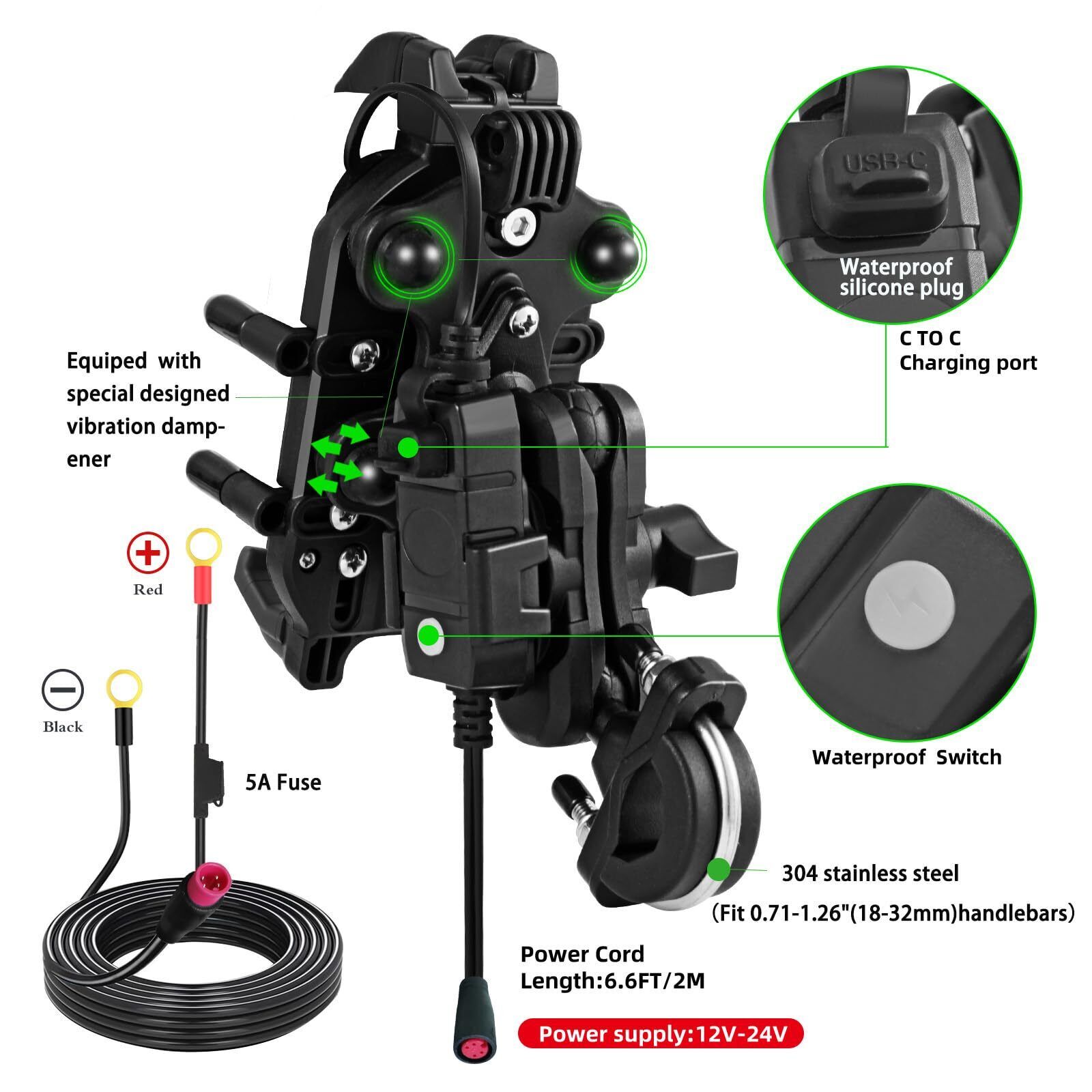 USB-C

Waterproof silicone plug

C TO C Charging port

Equiped with special designed vibration dampener

Red

Black

5A Fuse

Waterproof Switch

304 stainless steel

（Fit 0.71-1.26"(18-32mm)handlebars）

Power Cord Length:6.6FT/2M

Power supply:12V-24V