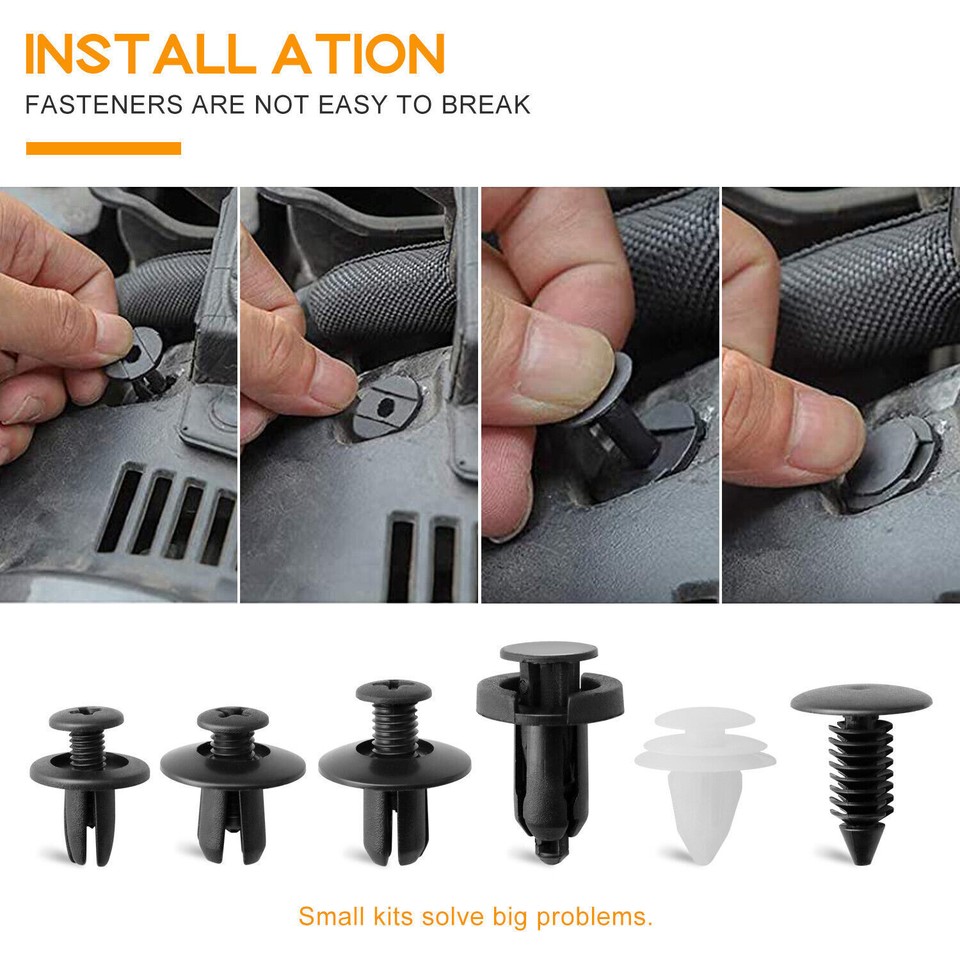 INSTALL ATION
FASTENERS ARE NOT EASY TO BREAK

Small kits solve big problems.