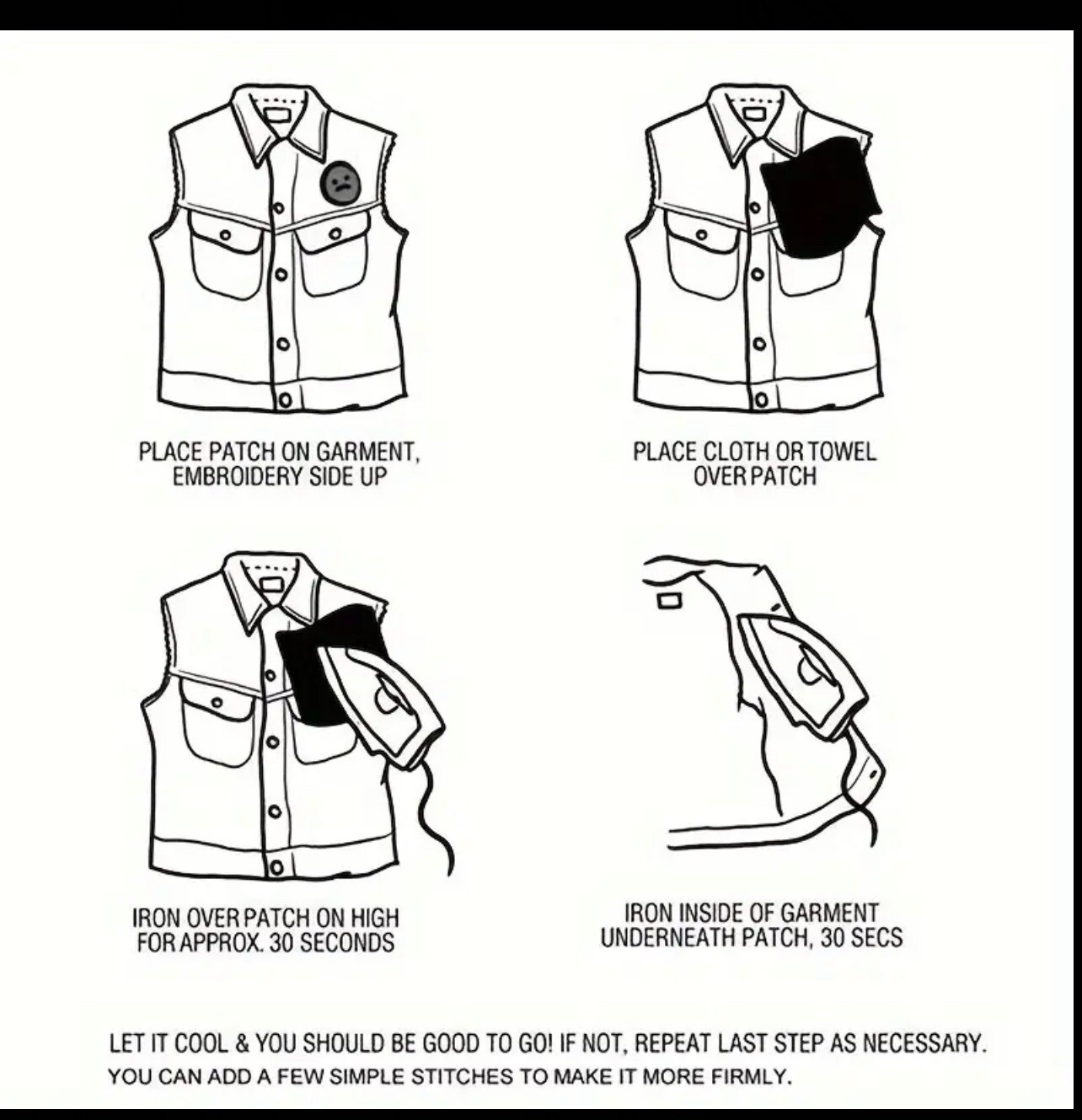 PLACE PATCH ON GARMENT, EMBROIDERY SIDE UP

PLACE CLOTH OR TOWEL OVER PATCH

IRON OVER PATCH ON HIGH FOR APPROX. 30 SECONDS

IRON INSIDE OF GARMENT UNDERNEATH PATCH, 30 SECS

LET IT COOL & YOU SHOULD BE GOOD TO GO! IF NOT, REPEAT LAST STEP AS NECESSARY.
YOU CAN ADD A FEW SIMPLE STITCHES TO MAKE IT MORE FIRMLY.