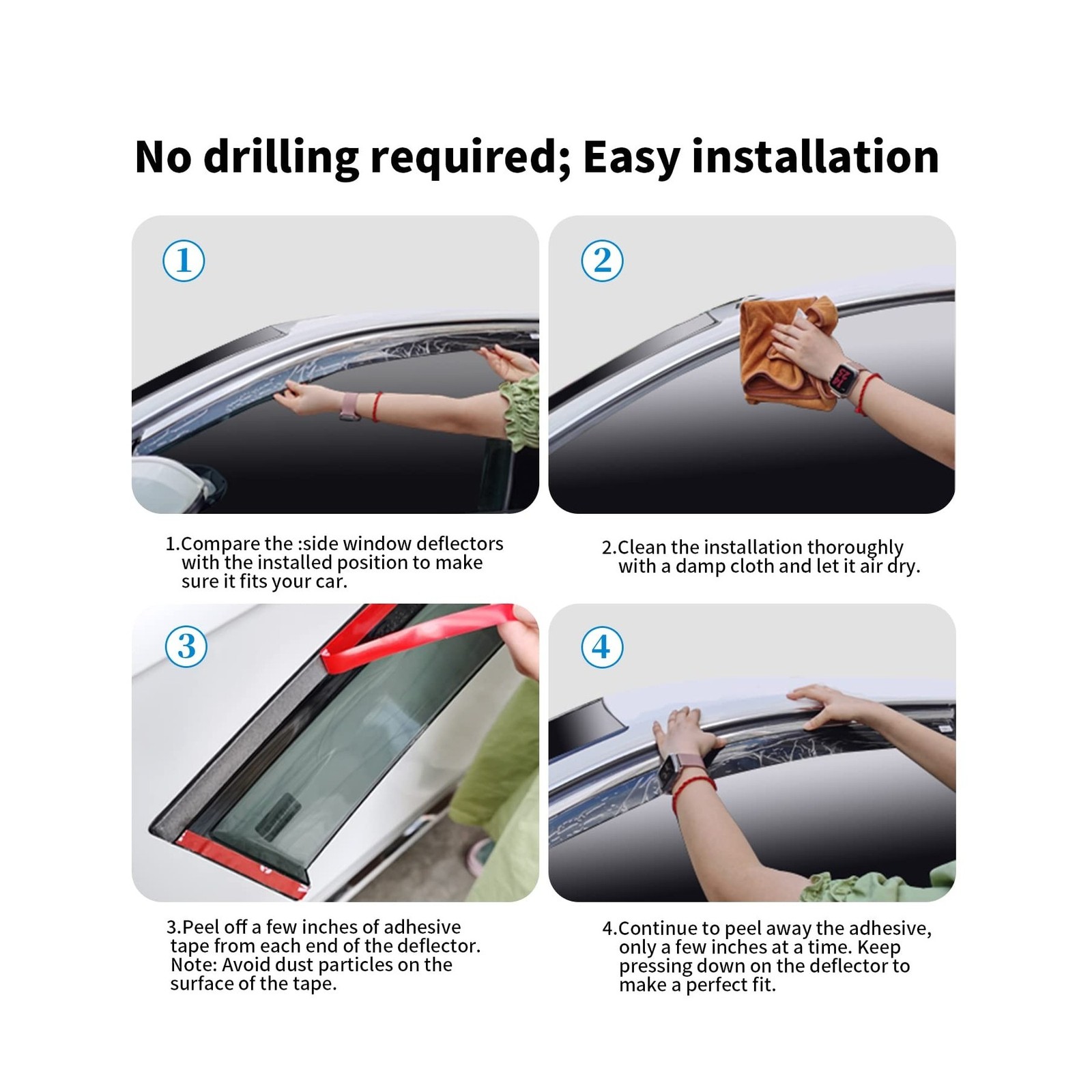 No drilling required; Easy installation

①

1.Compare the :side window deflectors with the installed position to make sure it fits your car.

②

2.Clean the installation thoroughly with a damp cloth and let it air dry.

③

3.Peel off a few inches of adhesive tape from each end of the deflector. Note: Avoid dust particles on the surface of the tape.

④

4.Continue to peel away the adhesive, only a few inches at a time. Keep pressing down on the deflector to make a perfect fit.